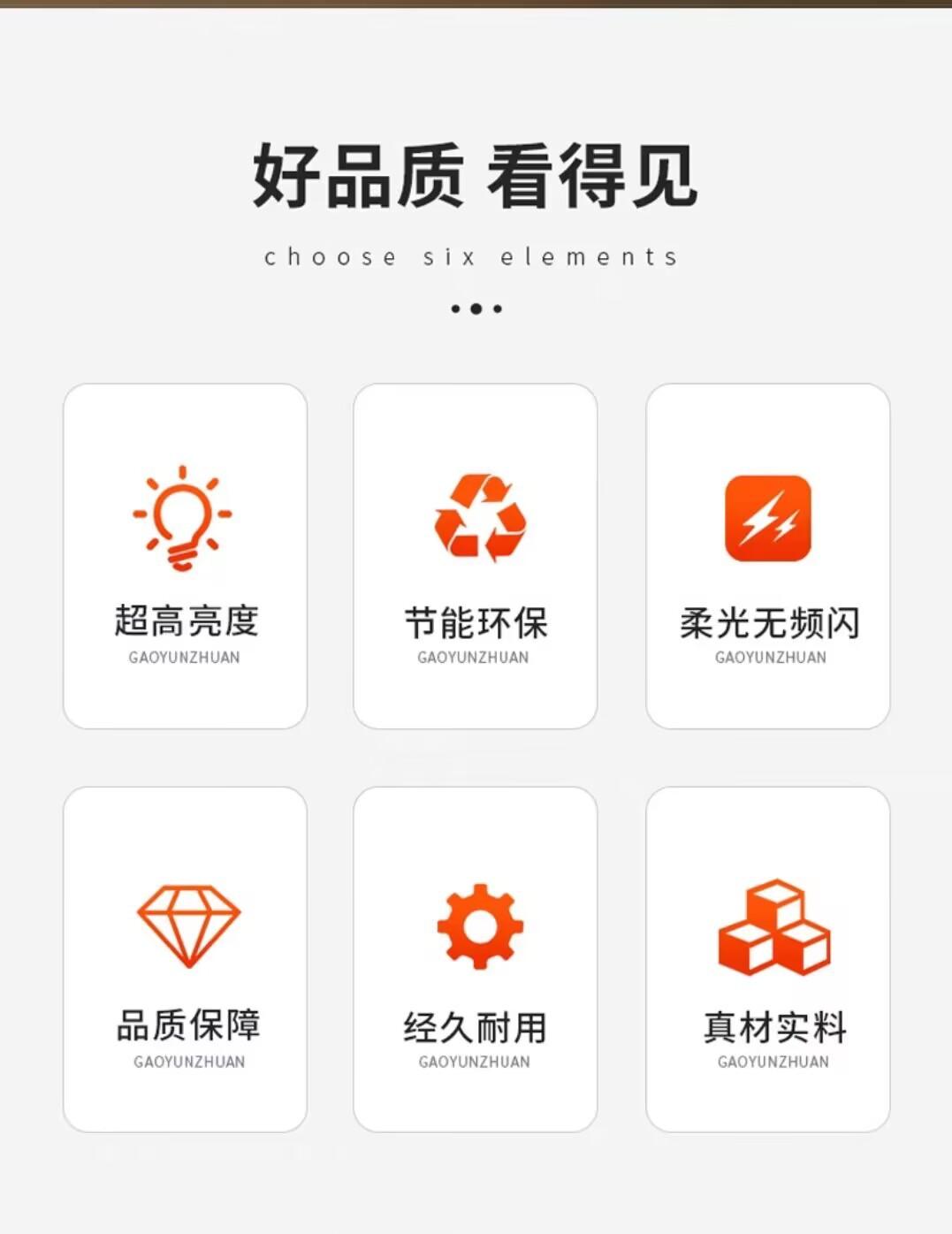 好品质 看得见

choose six elements

超高亮度
GAOYUNZHUAN

节能环保
GAOYUNZHUAN

柔光无频闪
GAOYUNZHUAN

品质保障
GAOYUNZHUAN

经久耐用
GAOYUNZHUAN

真材实料
GAOYUNZHUAN