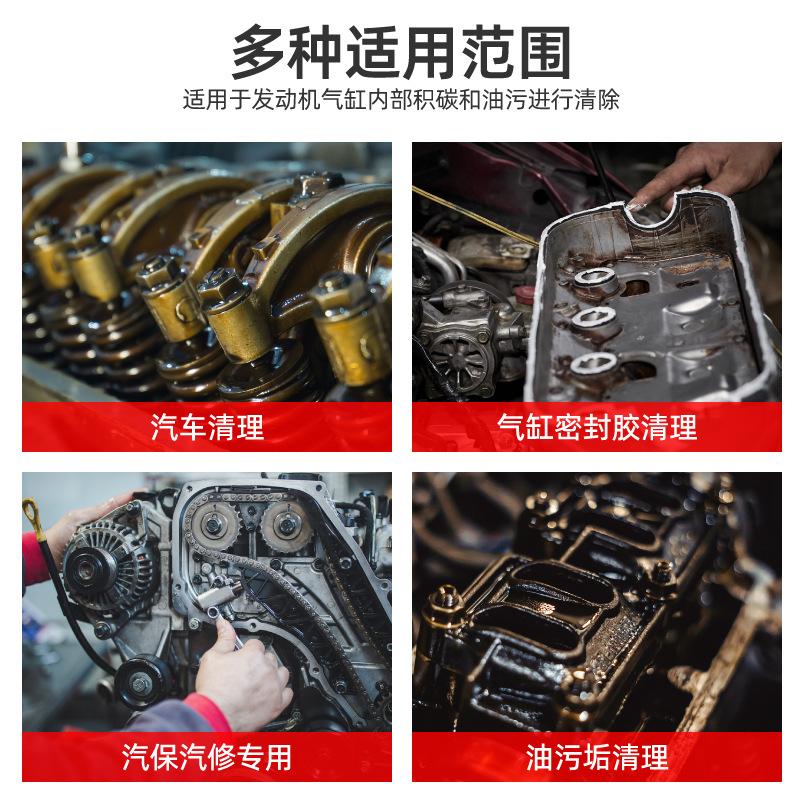 多种适用范围

适用于发动机气缸内部积碳和油污进行清除

汽车清理

气缸密封胶清理

汽保汽修专用

油污垢清理