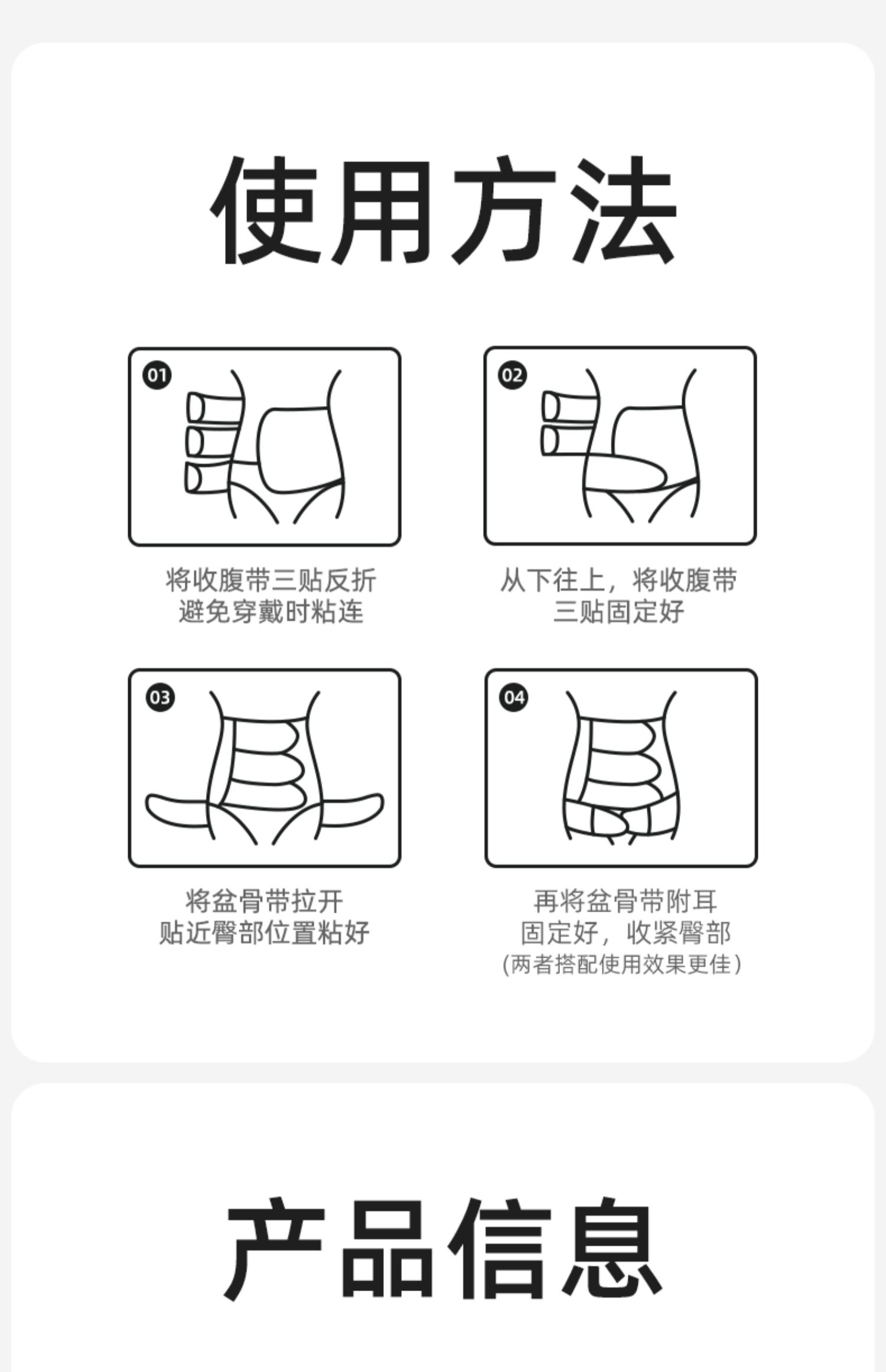 使用方法

01

将收腹带三贴反折
避免穿戴时粘连

02

从下往上，将收腹带
三贴固定好

03

将盆骨带拉开
贴近臀部位置粘好

04

再将盆骨带附耳
固定好，收紧臀部
(两者搭配使用效果更佳)

产品信息