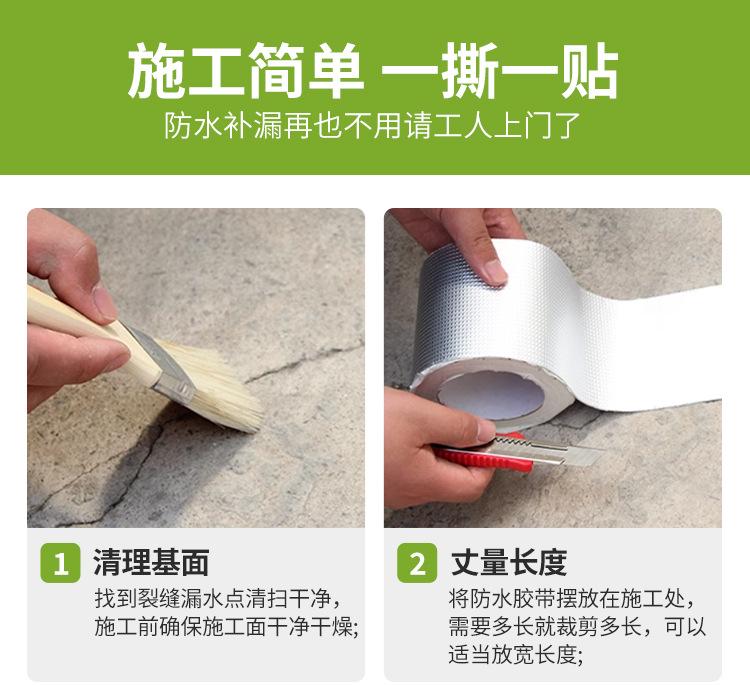 施工简单 一撕一贴
防水补漏再也不用请工人上门了

1 清理基面
找到裂缝漏水点清扫干净，施工前确保施工面干净干燥;

2 丈量长度
将防水胶带摆放在施工处，需要多长就裁剪多长，可以适当放宽长度;