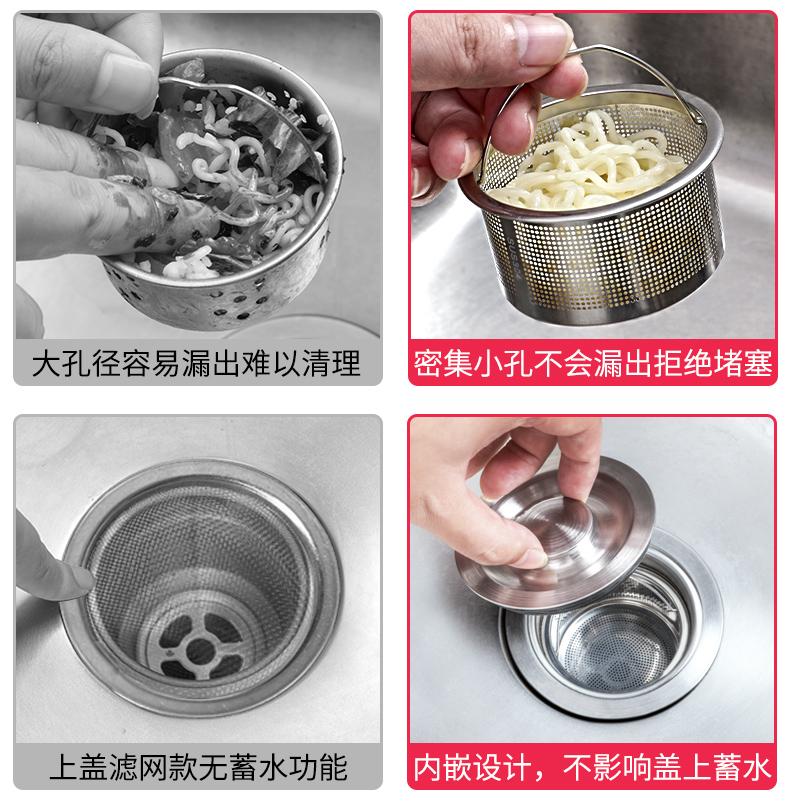 大孔径容易漏出难以清理

密集小孔不会漏出拒绝堵塞

上盖滤网款无蓄水功能

内嵌设计，不影响盖上蓄水