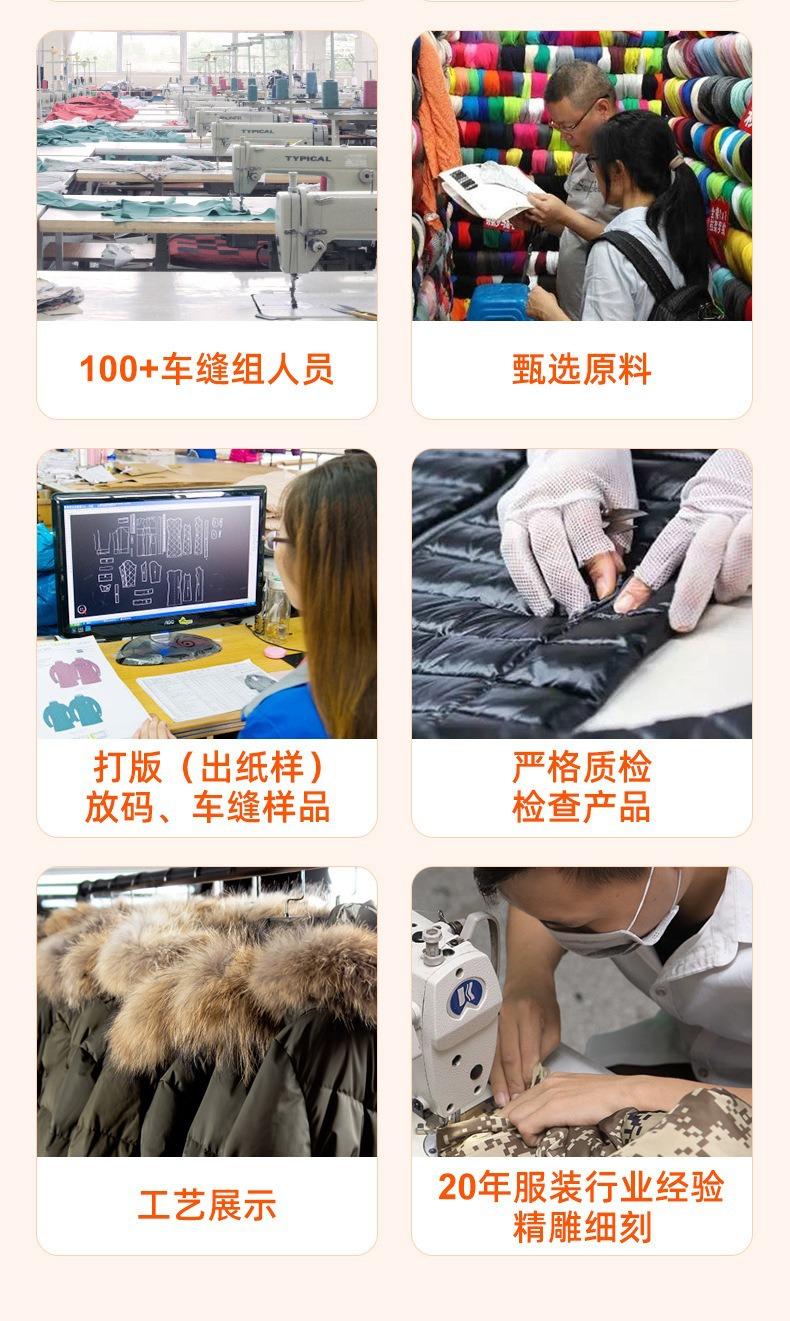 TYPICAL

TYPICAL

100+车缝组人员

甄选原料

打版（出纸样）
放码、车缝样品

严格质检
检查产品

工艺展示

20年服装行业经验
精雕细刻