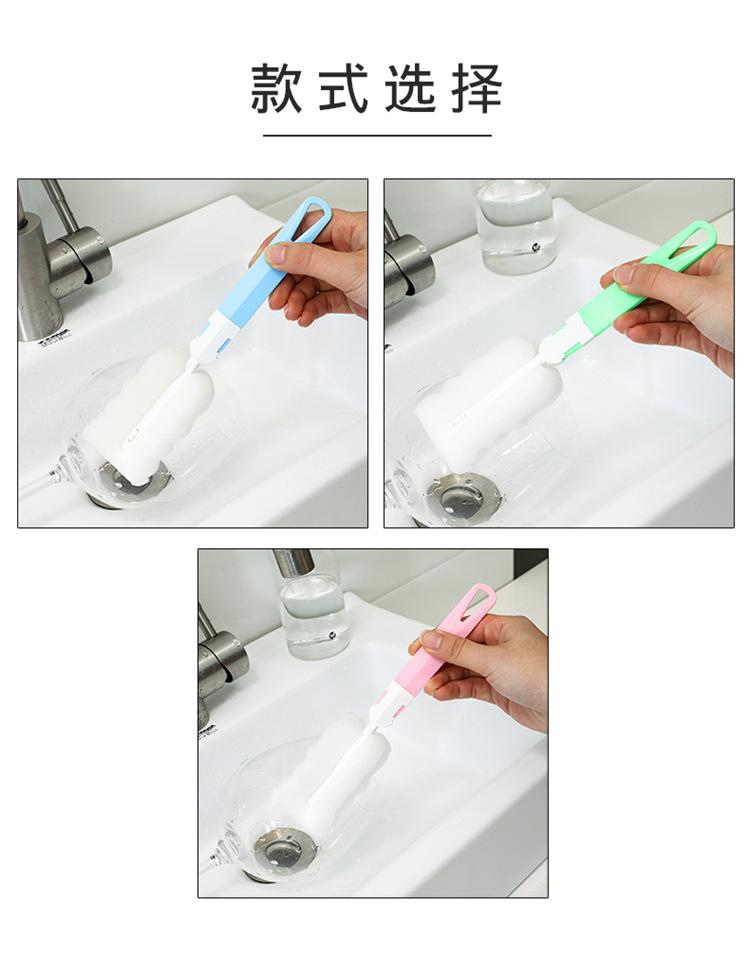 款式选择