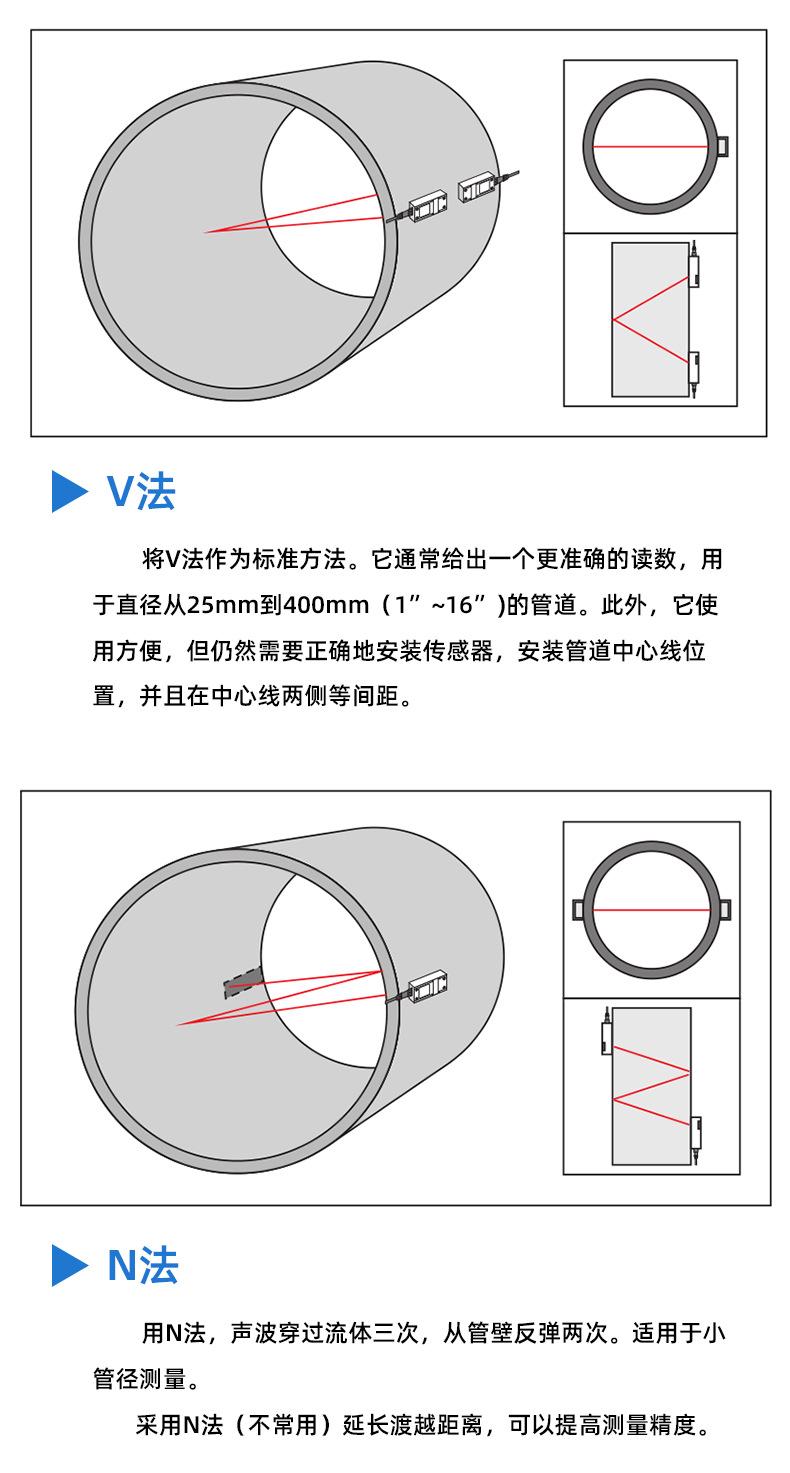 V法

将V法作为标准方法。它通常给出一个更准确的读数，用于直径从25mm到400mm（1”~16”)的管道。此外，它使用方便，但仍然需要正确地安装传感器，安装管道中心线位置，并且在中心线两侧等间距。

N法

用N法，声波穿过流体三次，从管壁反弹两次。适用于小管径测量。

采用N法（不常用）延长渡越距离，可以提高测量精度。