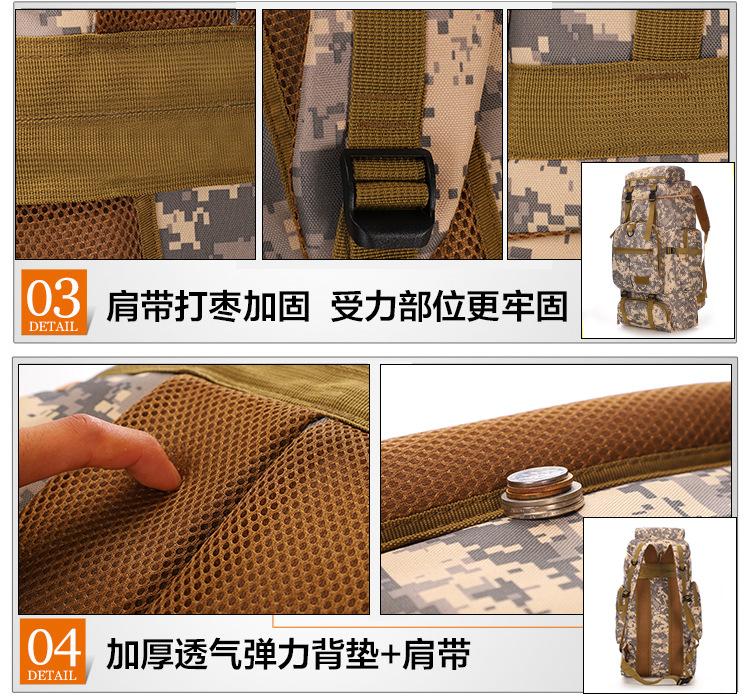 03
DETAIL
肩带打枣加固 受力部位更牢固

04
DETAIL
加厚透气弹力背垫+肩带