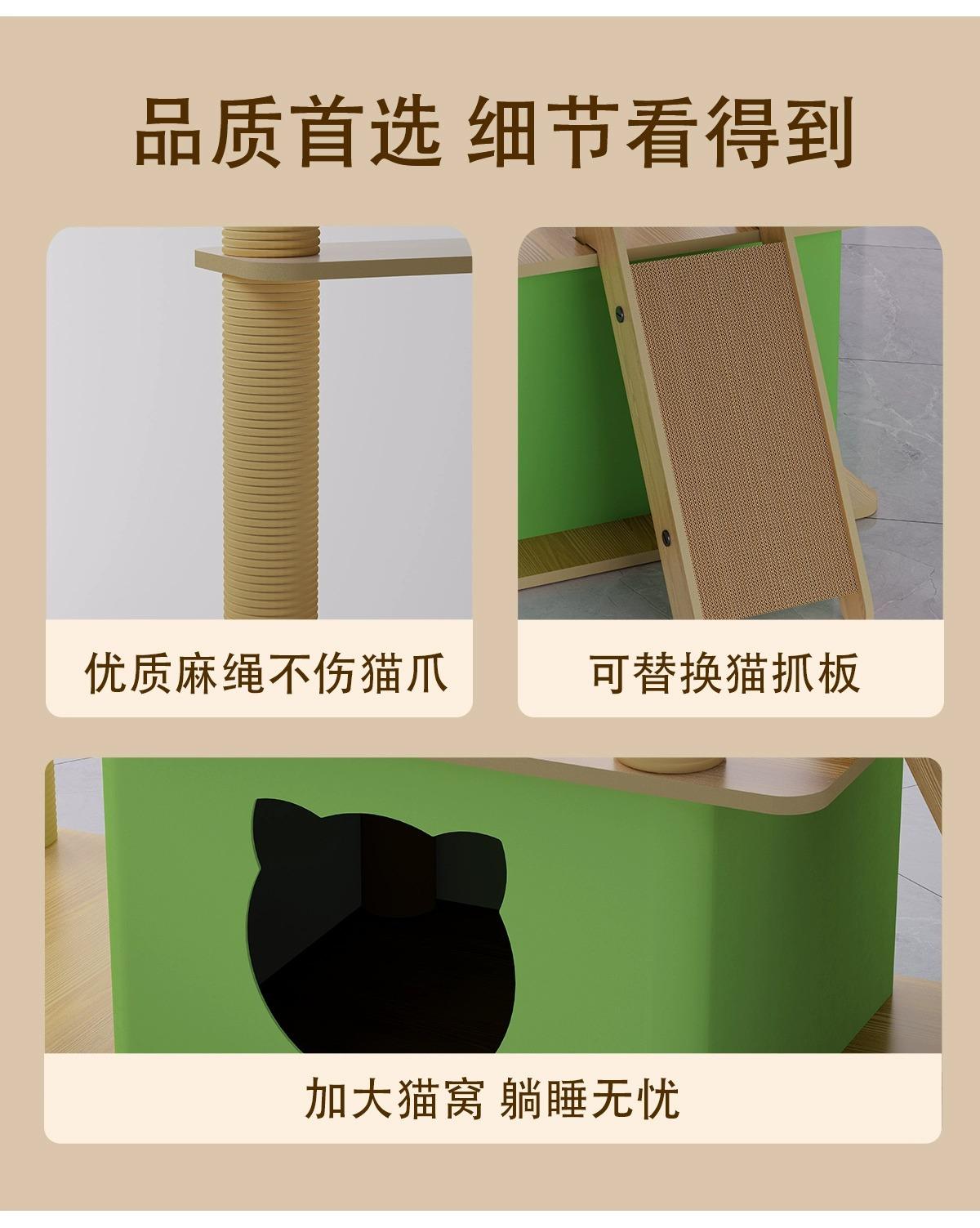 品质首选 细节看得到

优质麻绳不伤猫爪

可替换猫抓板

加大猫窝 躺睡无忧