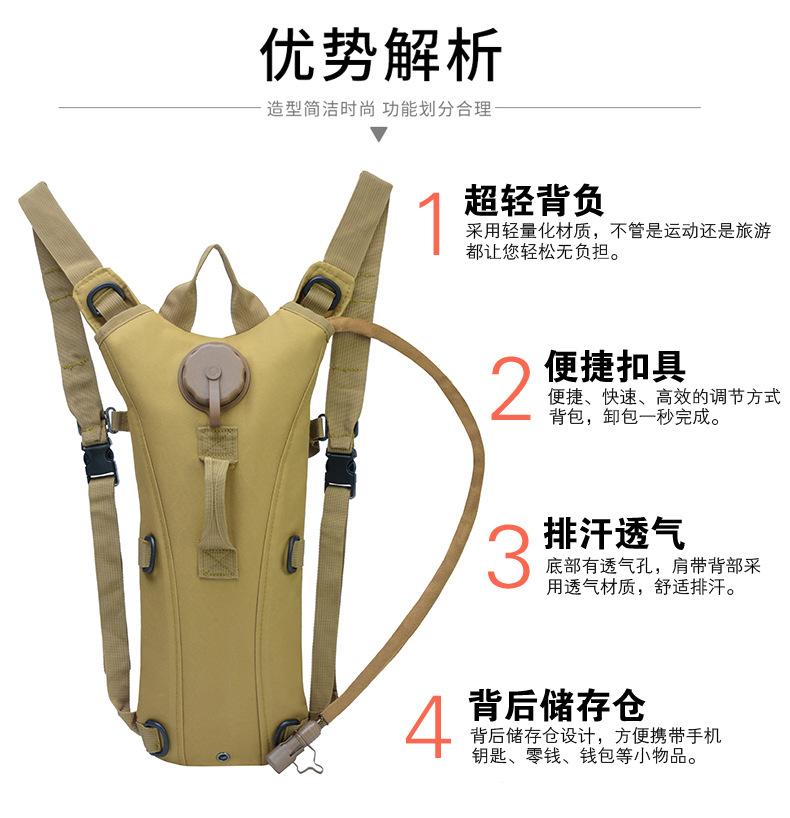 优势解析

造型简洁时尚 功能划分合理

1 超轻背负
采用轻量化材质，不管是运动还是旅游都让您轻松无负担。

2 便捷扣具
便捷、快速、高效的调节方式背包，卸包一秒完成。

3 排汗透气
底部有透气孔，肩带背部采用透气材质，舒适排汗。

4 背后储存仓
背后储存仓设计，方便携带手机钥匙、零钱、钱包等小物品。