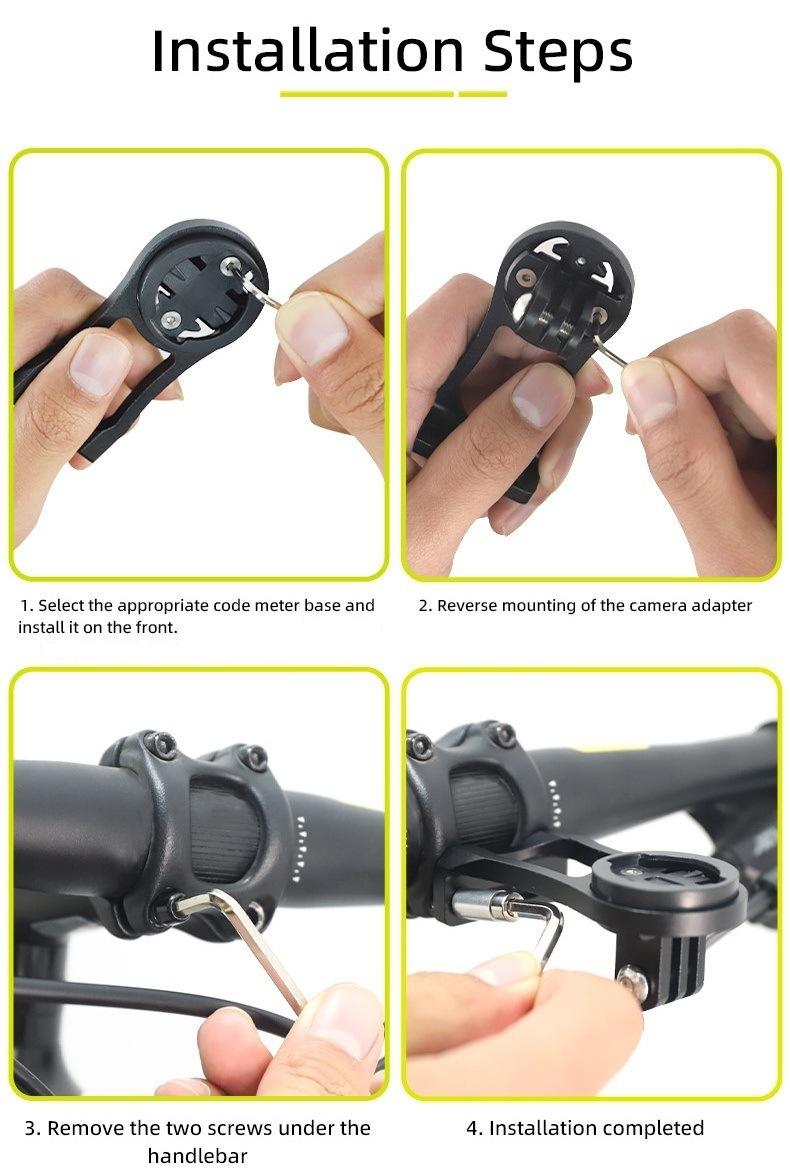 Installation Steps

1. Select the appropriate code meter base and install it on the front.

2. Reverse mounting of the camera adapter

3. Remove the two screws under the handlebar

4. Installation completed