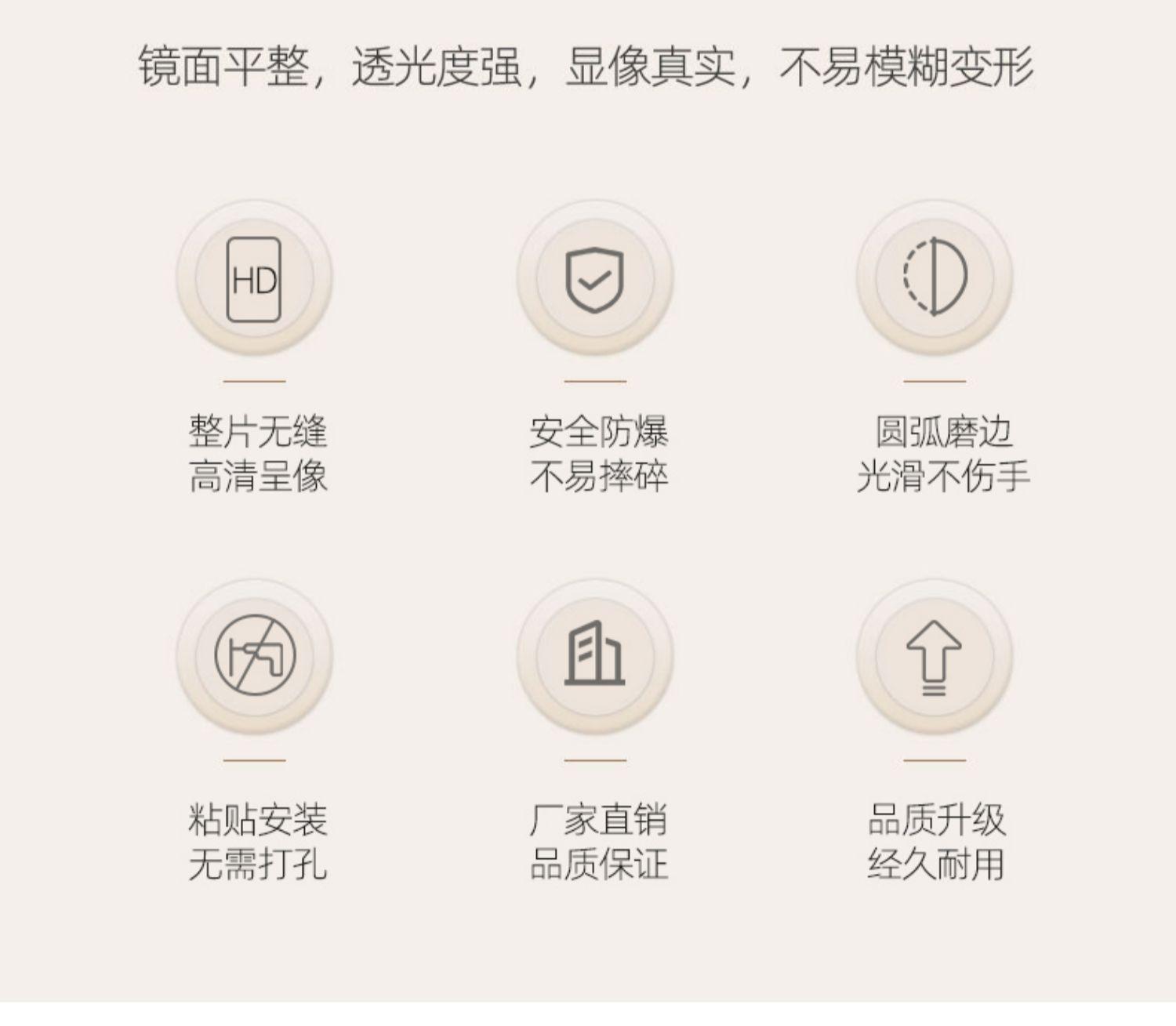 镜面平整，透光度强，显像真实，不易模糊变形

HD

整片无缝
高清呈像

安全防爆
不易摔碎

圆弧磨边
光滑不伤手

粘贴安装
无需打孔

厂家直销
品质保证

品质升级
经久耐用