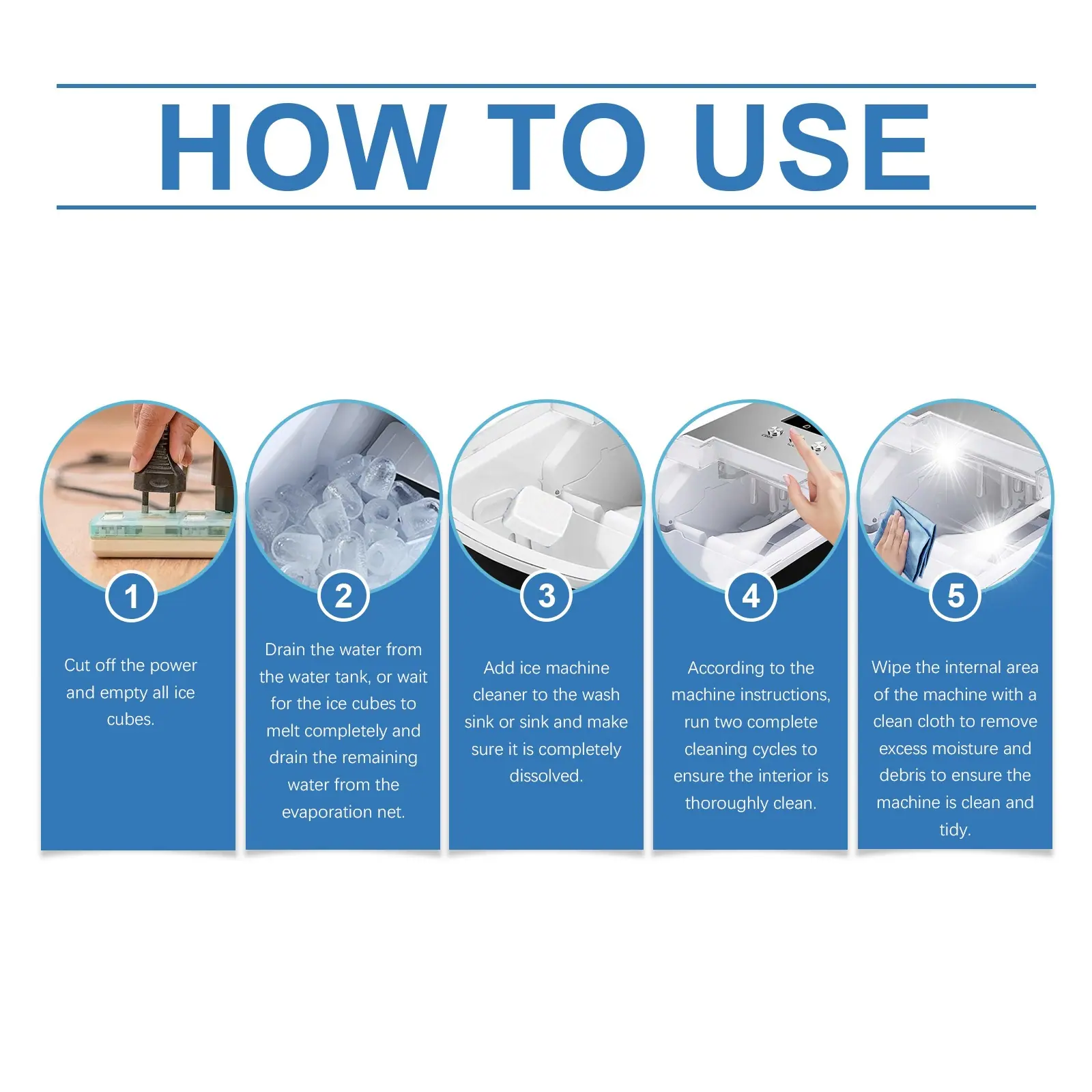 HOW TO USE

1

Cut off the power and empty all ice cubes.

2

Drain the water from the water tank, or wait for the ice cubes to melt completely and drain the remaining water from the evaporation net.

3

Add ice machine cleaner to the wash sink or sink and make sure it is completely dissolved.

4

According to the machine instructions, run two complete cleaning cycles to ensure the interior is thoroughly clean.

5

Wipe the internal area of the machine with a clean cloth to remove excess moisture and debris to ensure the machine is clean and tidy.