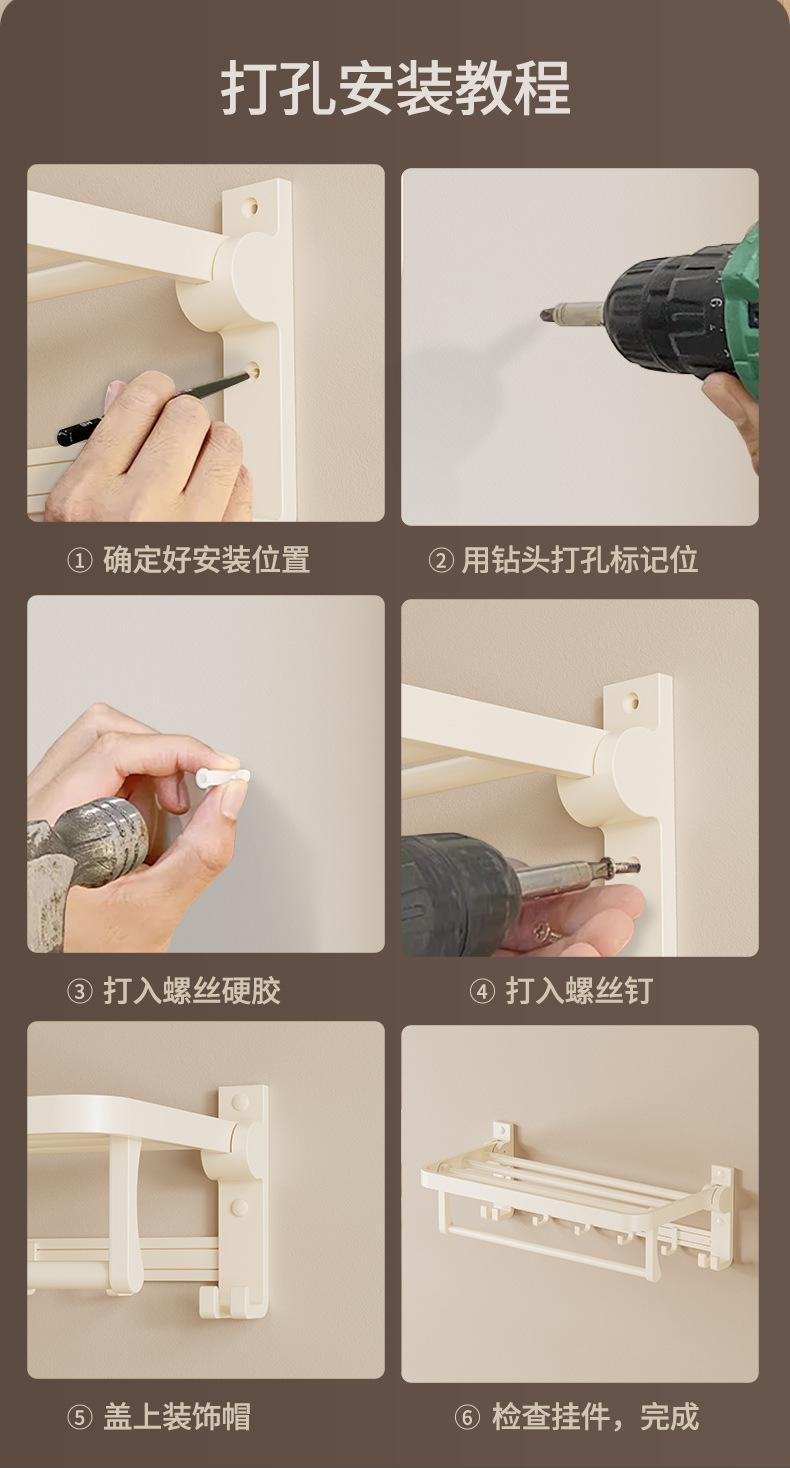 打孔安装教程

① 确定好安装位置

② 用钻头打孔标记位

③ 打入螺丝硬胶

④ 打入螺丝钉

⑤ 盖上装饰帽

⑥ 检查挂件，完成