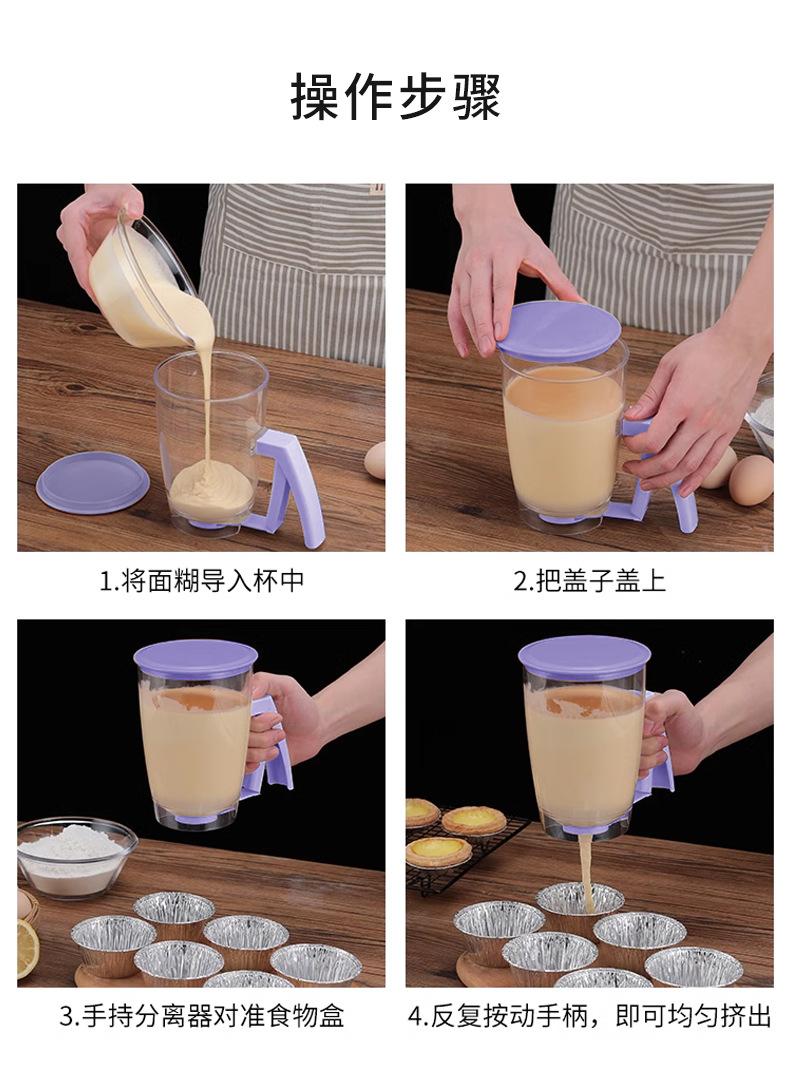 操作步骤

1.将面糊导入杯中

2.把盖子盖上

3.手持分离器对准食物盒

4.反复按动手柄，即可均匀挤出