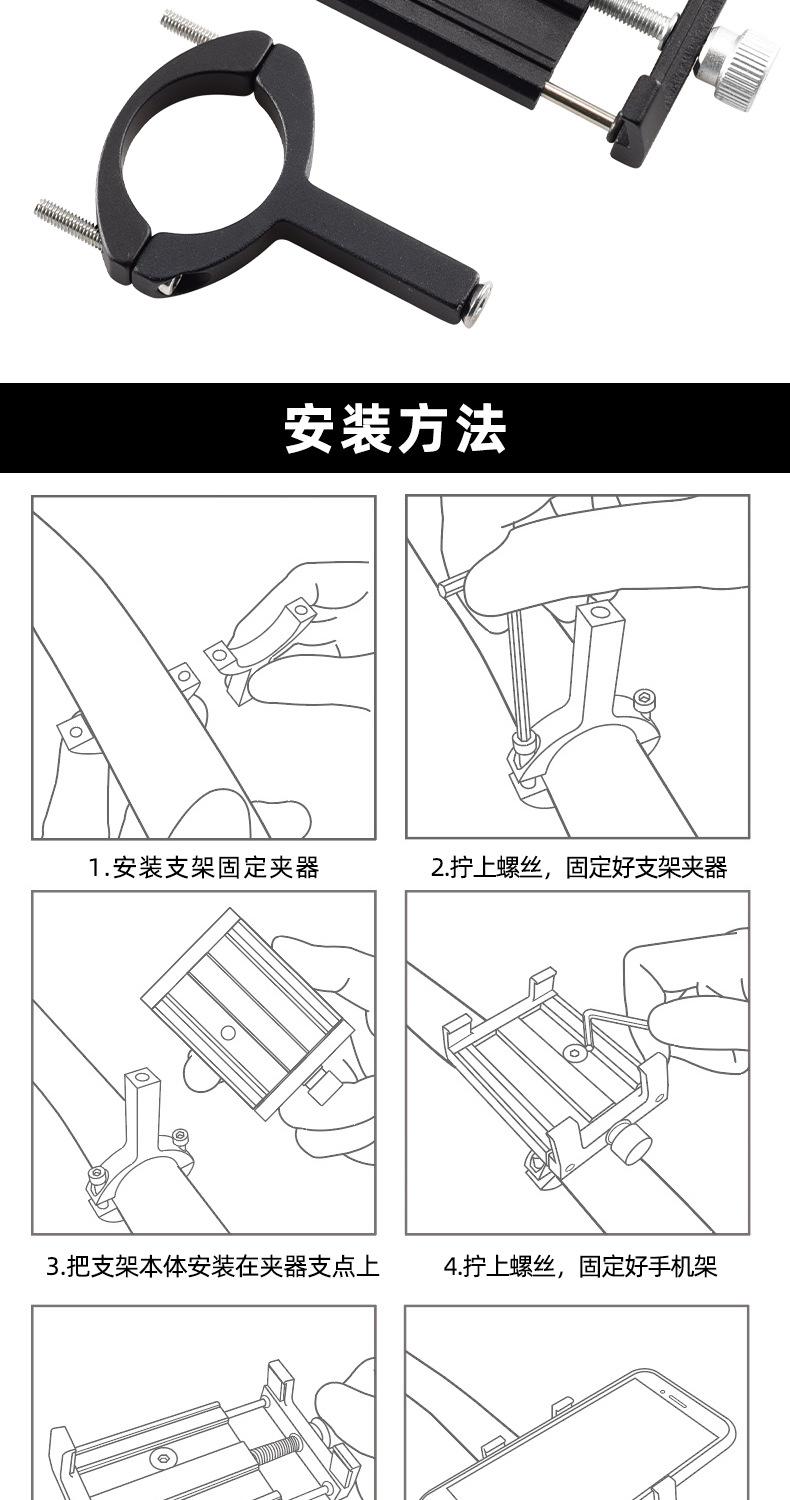 安装方法

1.安装支架固定夹器

2.拧上螺丝，固定好支架夹器

3.把支架本体安装在夹器支点上

4.拧上螺丝，固定好手机架