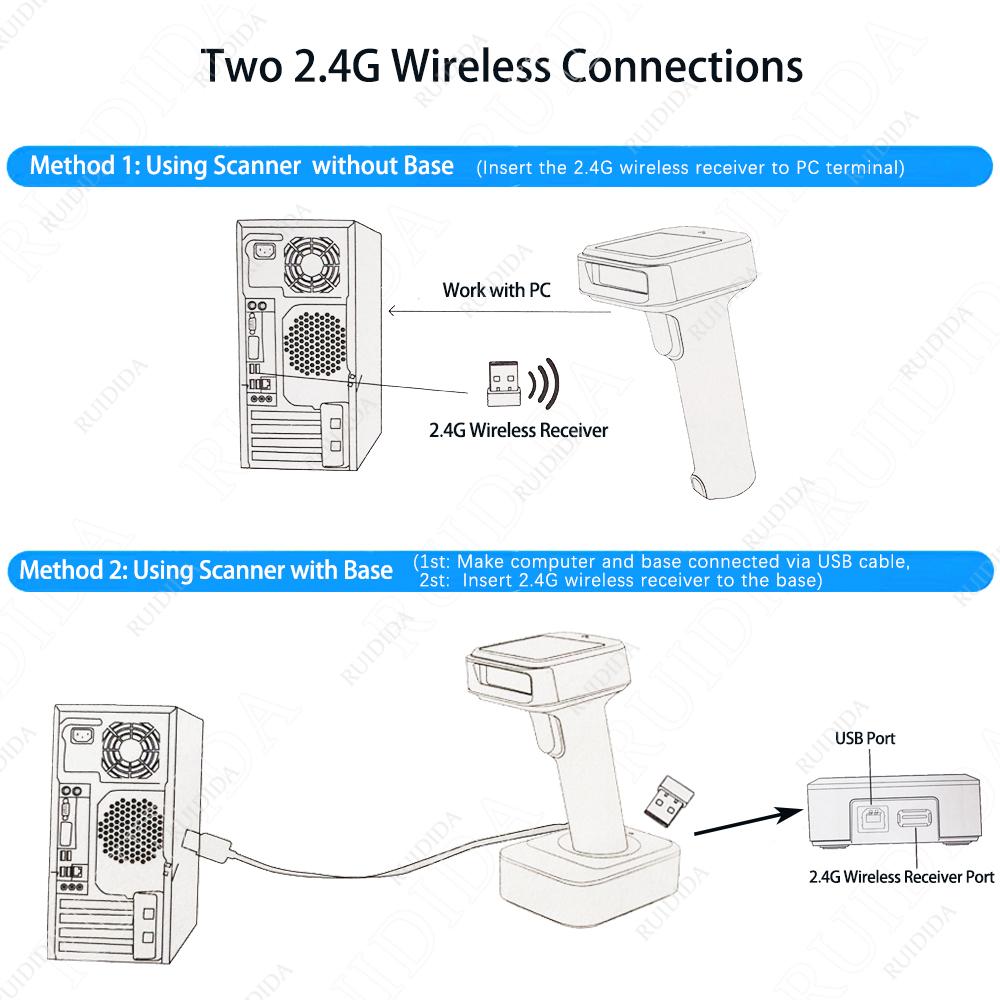 Two 2.4G Wireless Connections

Method 1: Using Scanner without Base (Insert the 2.4G wireless receiver to PC terminal)

Work with PC

2.4G Wireless Receiver

Method 2: Using Scanner with Base (1st: Make computer and base connected via USB cable, 2st: Insert 2.4G wireless receiver to the base)

USB Port

2.4G Wireless Receiver Port

RUIDIDA