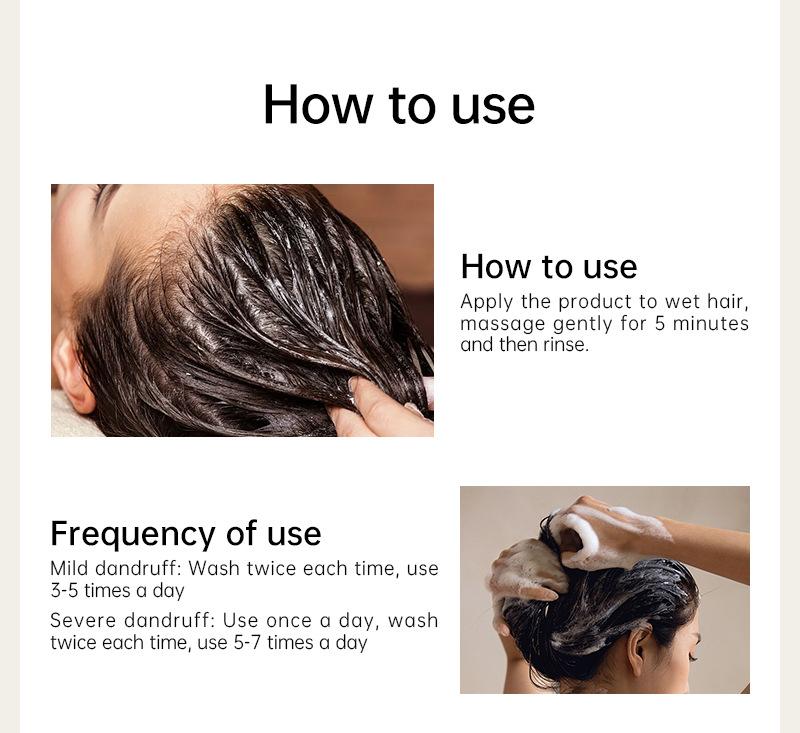 How to use

How to use
Apply the product to wet hair, massage gently for 5 minutes and then rinse.

Frequency of use
Mild dandruff: Wash twice each time, use 3-5 times a day
Severe dandruff: Use once a day, wash twice each time, use 5-7 times a day