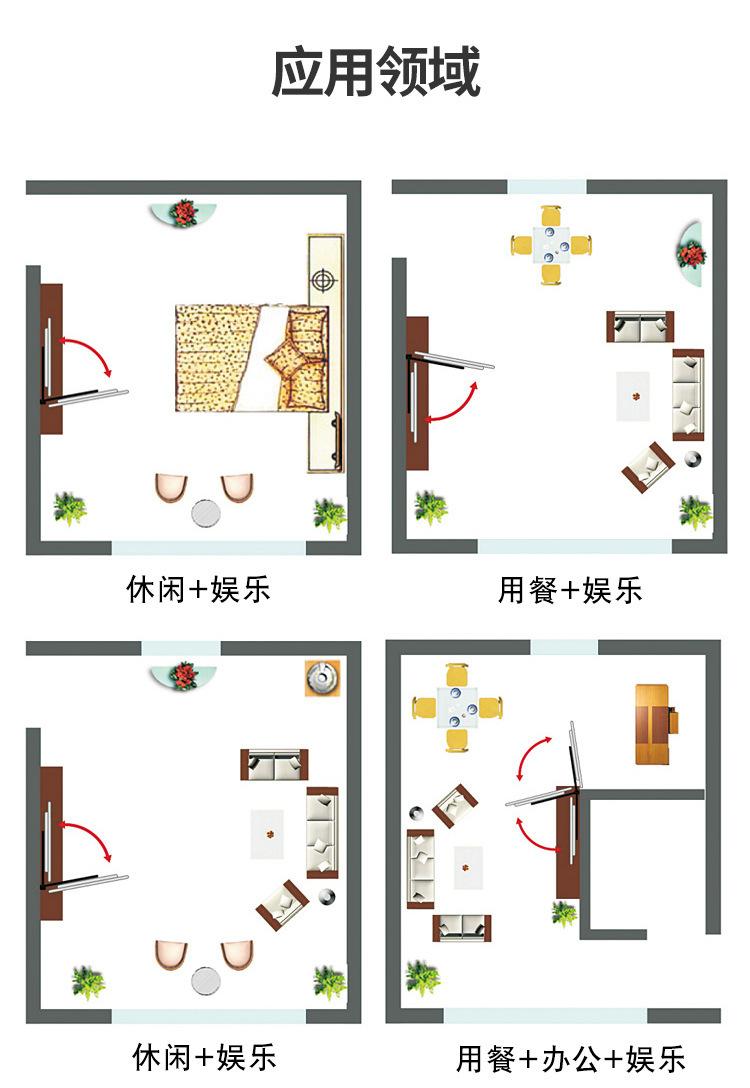 应用领域

休闲+娱乐

用餐+娱乐

休闲+娱乐

用餐+办公+娱乐