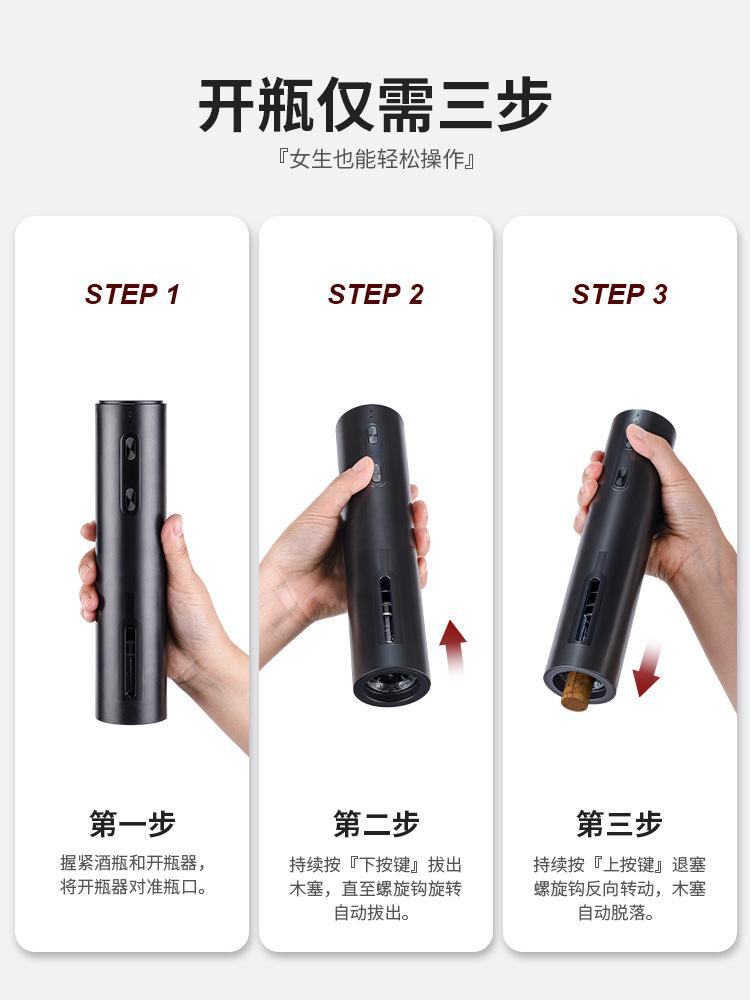 开瓶仅需三步

『女生也能轻松操作』

STEP 1

第一步

握紧酒瓶和开瓶器，将开瓶器对准瓶口。

STEP 2

第二步

持续按『下按键』拔出木塞，直至螺旋钩旋转自动拔出。

STEP 3

第三步

持续按『上按键』退塞螺旋钩反向转动，木塞自动脱落。