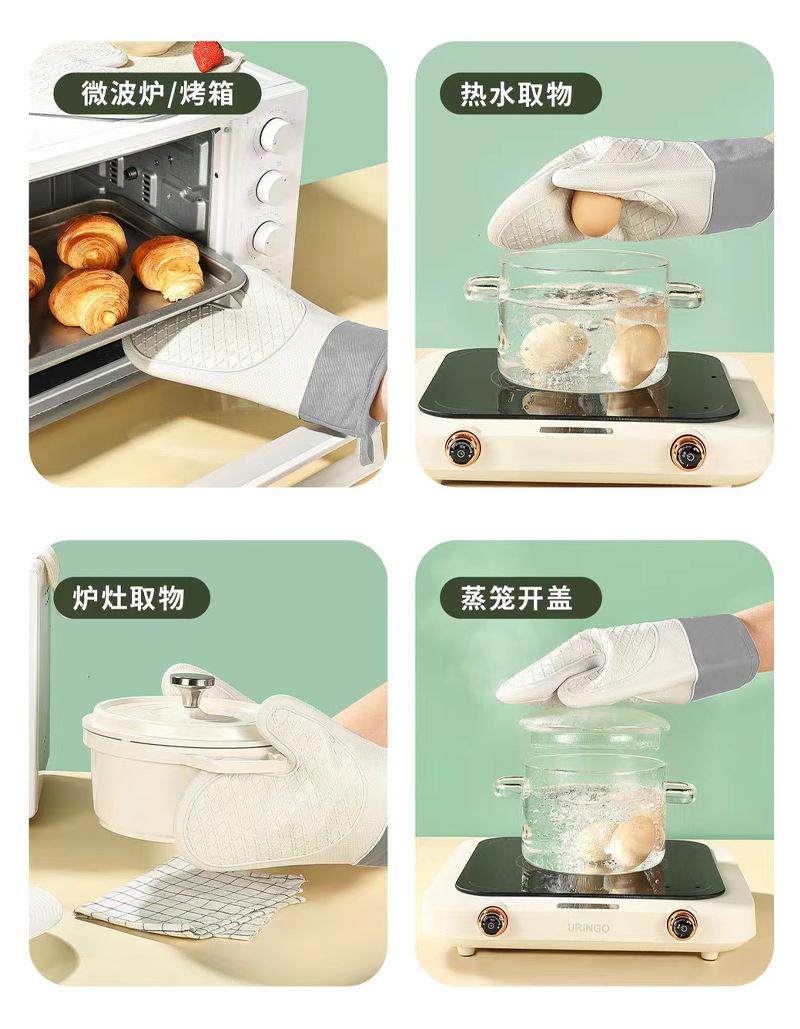 微波炉/烤箱

热水取物

炉灶取物

蒸笼开盖

URINGO