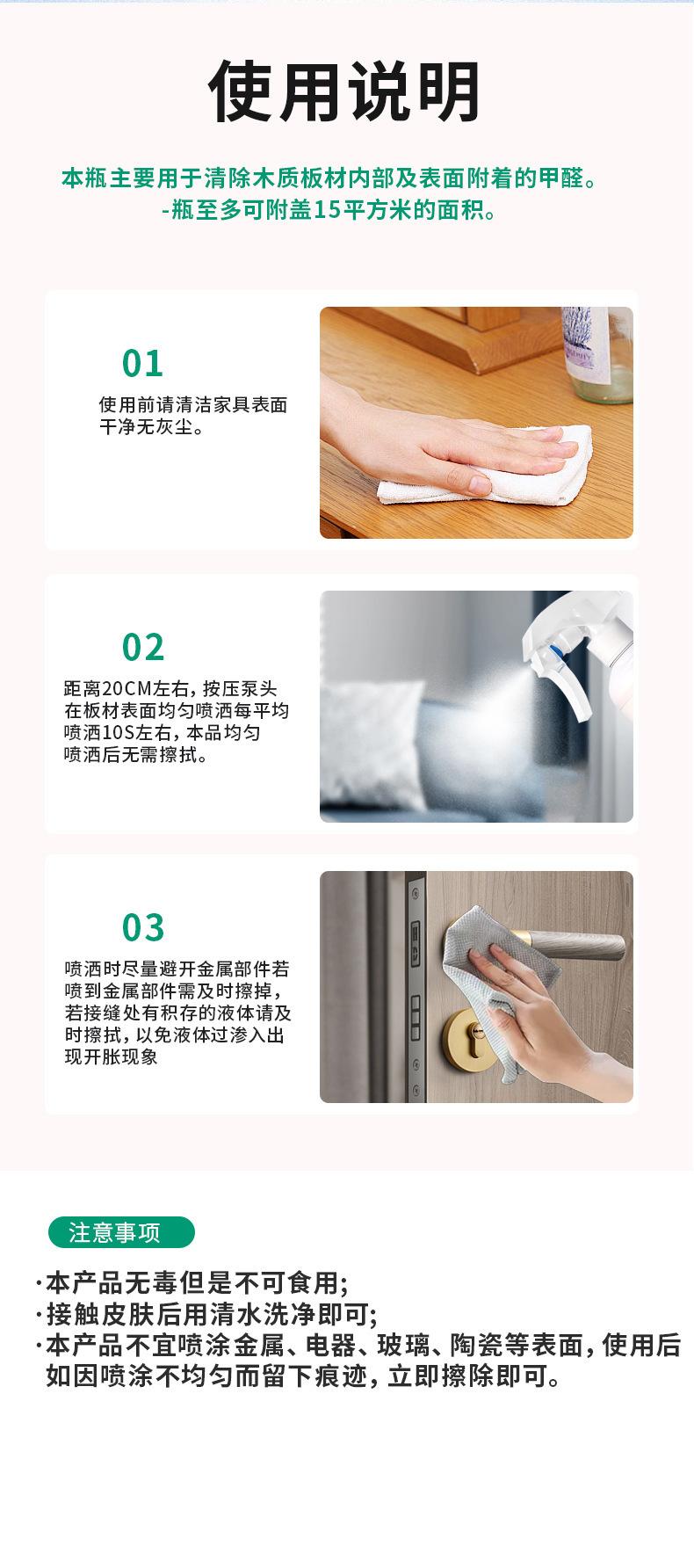 使用说明

本瓶主要用于清除木质板材内部及表面附着的甲醛。
-瓶至多可附盖15平方米的面积。

01

使用前请清洁家具表面干净无灰尘。

02

距离20CM左右，按压泵头在板材表面均匀喷洒每平均喷洒10S左右，本品均匀喷洒后无需擦拭。

03

喷洒时尽量避开金属部件若喷到金属部件需及时擦掉，若接缝处有积存的液体请及时擦拭，以免液体过渗入出现开胀现象

注意事项

·本产品无毒但是不可食用;
·接触皮肤后用清水洗净即可;
·本产品不宜喷涂金属、电器、玻璃、陶瓷等表面，使用后如因喷涂不均匀而留下痕迹，立即擦除即可。