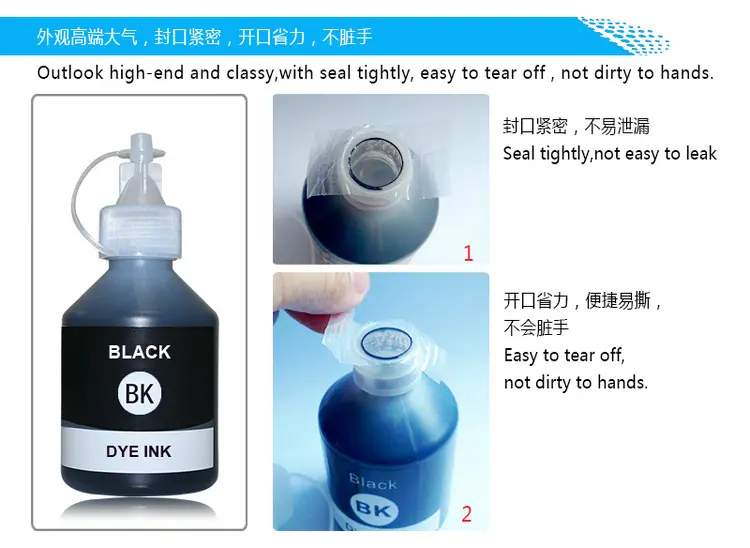 外观高端大气，封口紧密，开口省力，不脏手

Outlook high-end and classy,with seal tightly, easy to tear off , not dirty to hands.

BLACK

BK

DYE INK

1

封口紧密，不易泄漏

Seal tightly,not easy to leak

Black

BK

2

开口省力，便捷易撕，不会脏手

Easy to tear off, not dirty to hands.