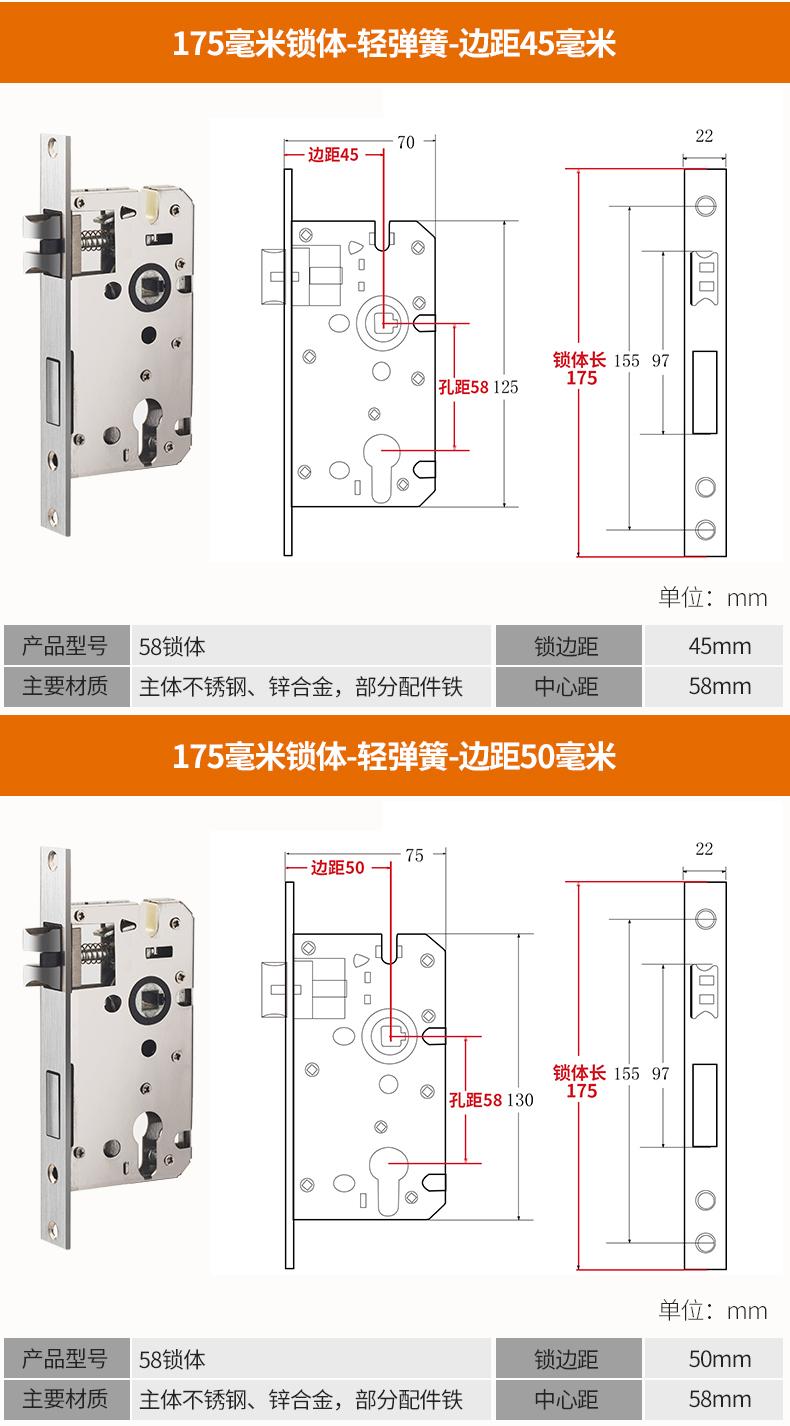 175毫米锁体-轻弹簧-边距45毫米

边距45
70
孔距58
125
22
锁体长
175
155
97

单位：mm

| 产品型号 | 58锁体 | 锁边距 | 45mm |
|---|---|---|---|
| 主要材质 | 主体不锈钢、锌合金，部分配件铁 | 中心距 | 58mm |

175毫米锁体-轻弹簧-边距50毫米

边距50
75
孔距58
130
22
锁体长
175
155
97

单位：mm

| 产品型号 | 58锁体 | 锁边距 | 50mm |
|---|---|---|---|
| 主要材质 | 主体不锈钢、锌合金，部分配件铁 | 中心距 | 58mm |