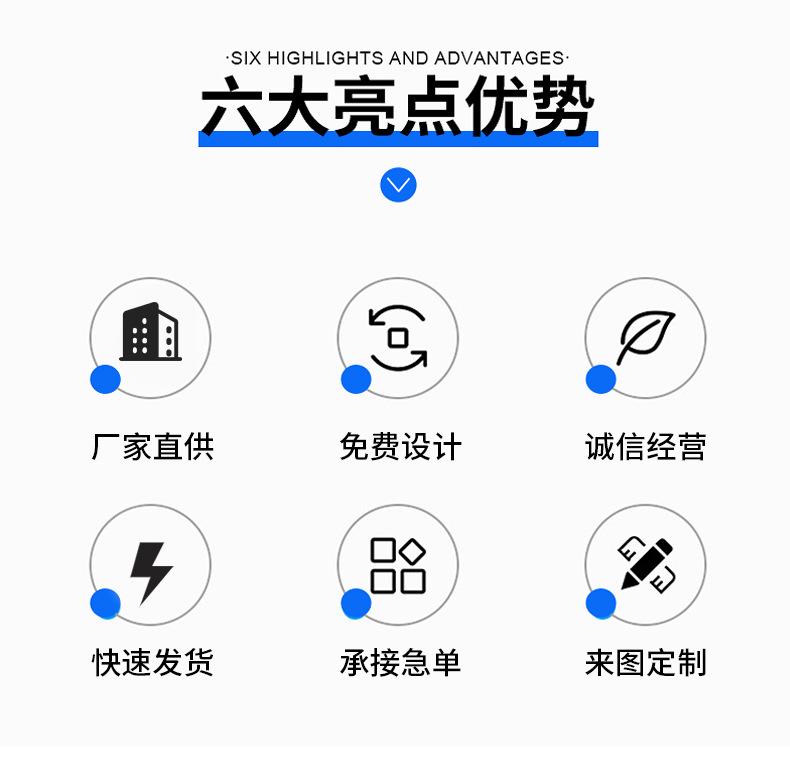 ·SIX HIGHLIGHTS AND ADVANTAGES·

六大亮点优势

厂家直供

免费设计

诚信经营

快速发货

承接急单

来图定制