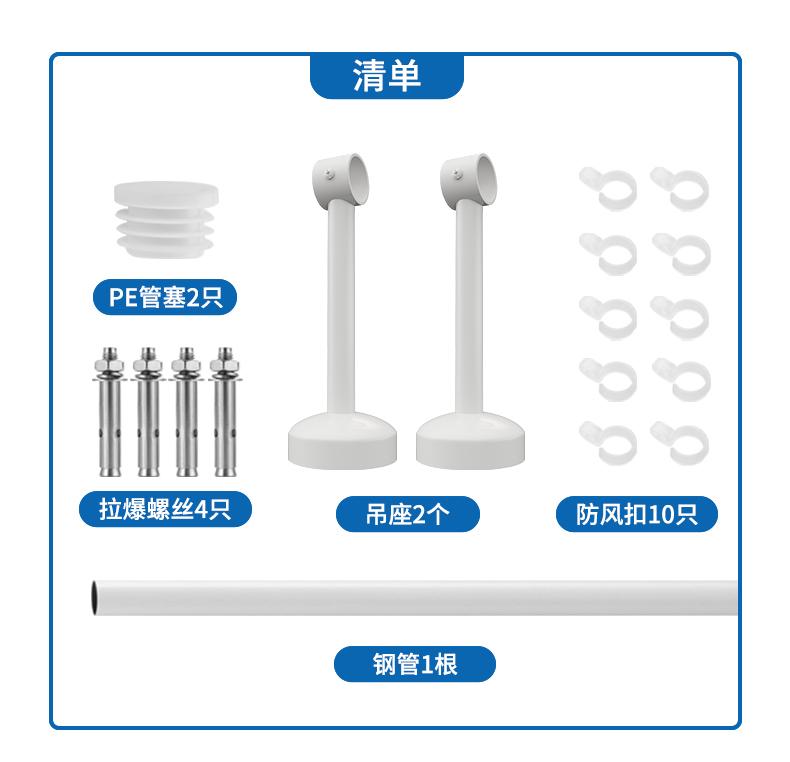 清单

PE管塞2只

拉爆螺丝4只

吊座2个

防风扣10只

钢管1根