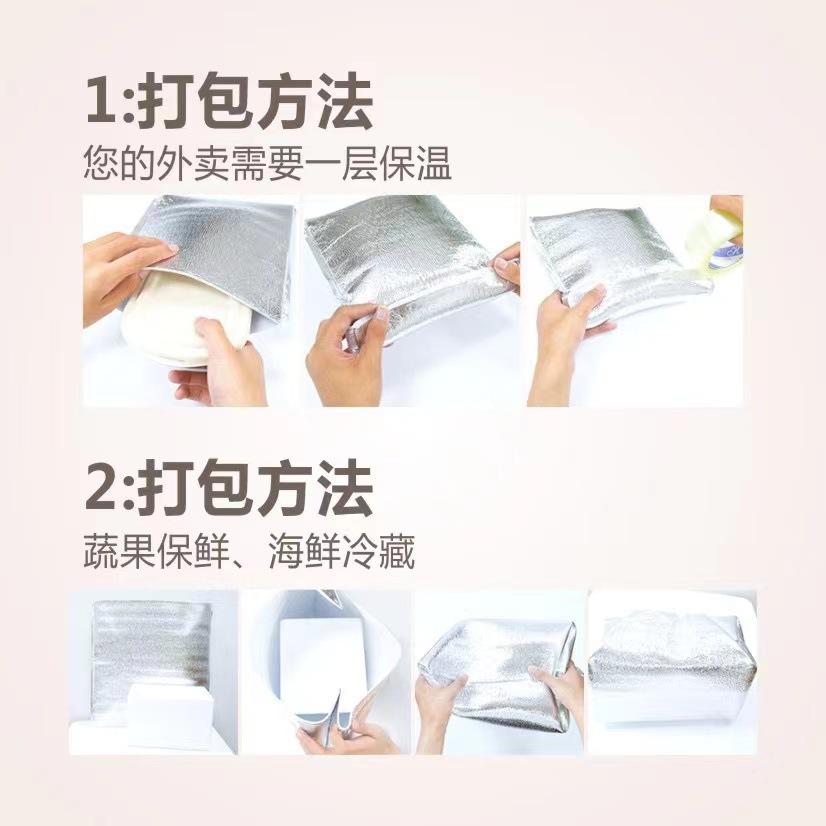 1:打包方法
您的外卖需要一层保温

2:打包方法
蔬果保鲜、海鲜冷藏