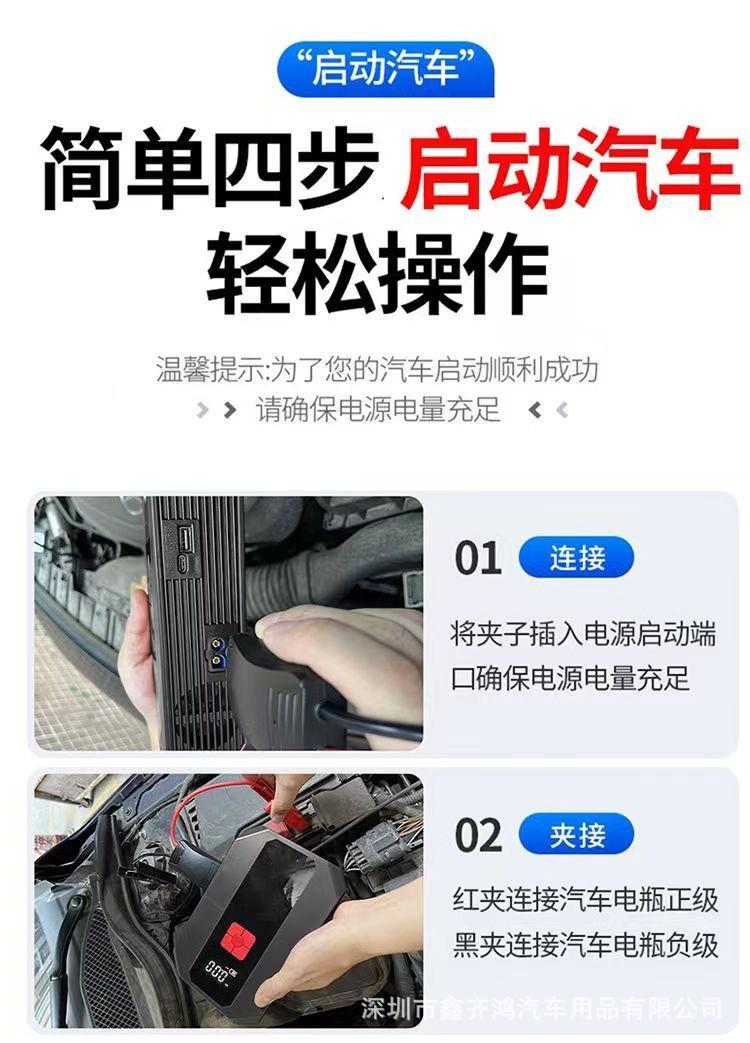 “启动汽车”

简单四步 启动汽车
轻松操作

温馨提示:为了您的汽车启动顺利成功
请确保电源电量充足

01 连接
将夹子插入电源启动端口确保电源电量充足

02 夹接
红夹连接汽车电瓶正级
黑夹连接汽车电瓶负级

深圳市鑫齐鸿汽车用品有限公司