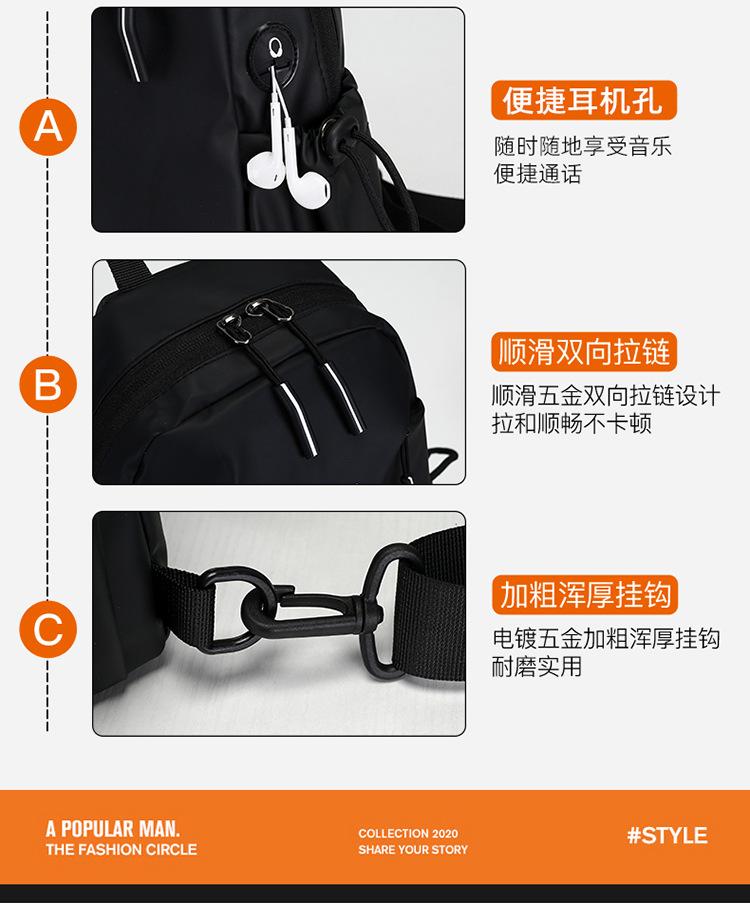 A

便捷耳机孔

随时随地享受音乐
便捷通话

B

顺滑双向拉链

顺滑五金双向拉链设计
拉和顺畅不卡顿

C

加粗浑厚挂钩

电镀五金加粗浑厚挂钩
耐磨实用

A POPULAR MAN.
THE FASHION CIRCLE

COLLECTION 2020
SHARE YOUR STORY

#STYLE