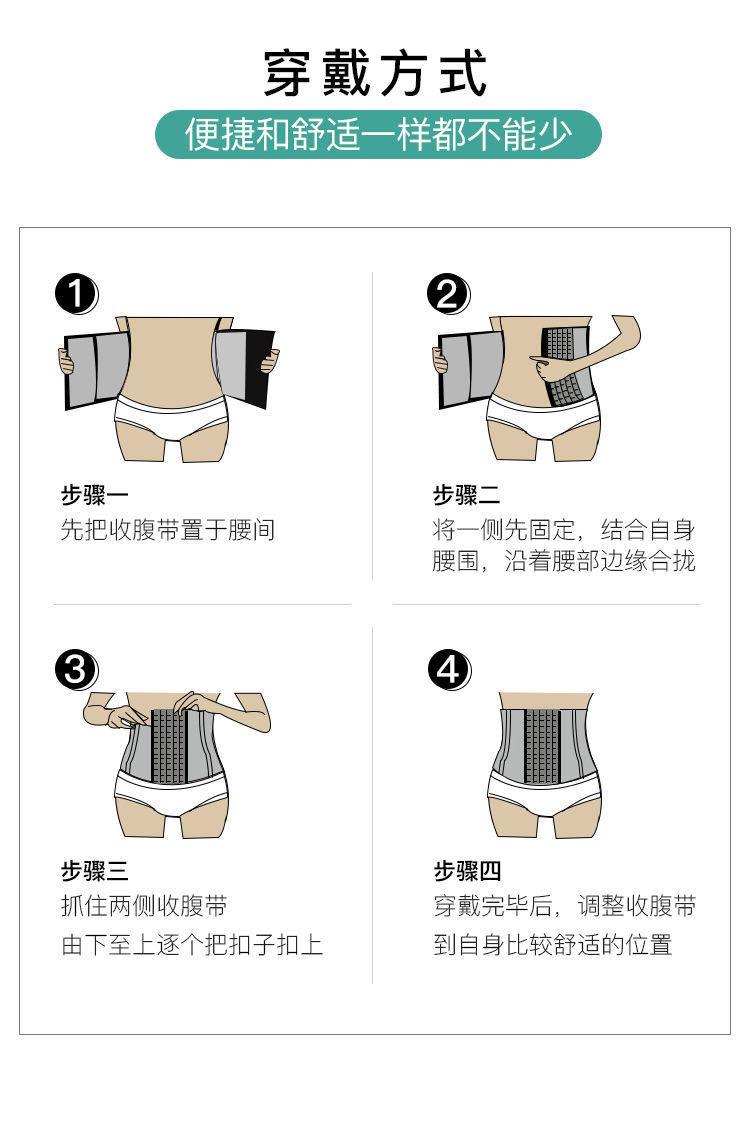 穿戴方式
便捷和舒适一样都不能少

1
步骤一
先把收腹带置于腰间

2
步骤二
将一侧先固定，结合自身腰围，沿着腰部边缘合拢

3
步骤三
抓住两侧收腹带
由下至上逐个把扣子扣上

4
步骤四
穿戴完毕后，调整收腹带到自身比较舒适的位置