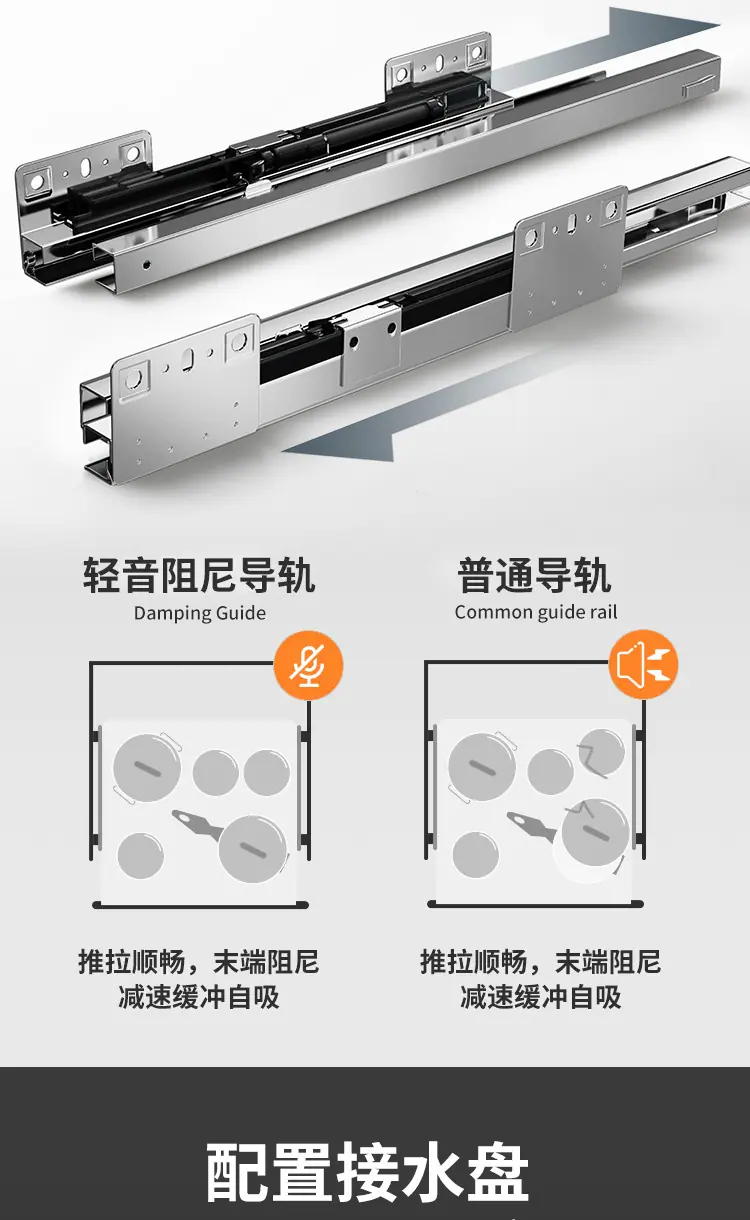 轻音阻尼导轨
Damping Guide

推拉顺畅，末端阻尼
减速缓冲自吸

普通导轨
Common guide rail

推拉顺畅，末端阻尼
减速缓冲自吸

配置接水盘