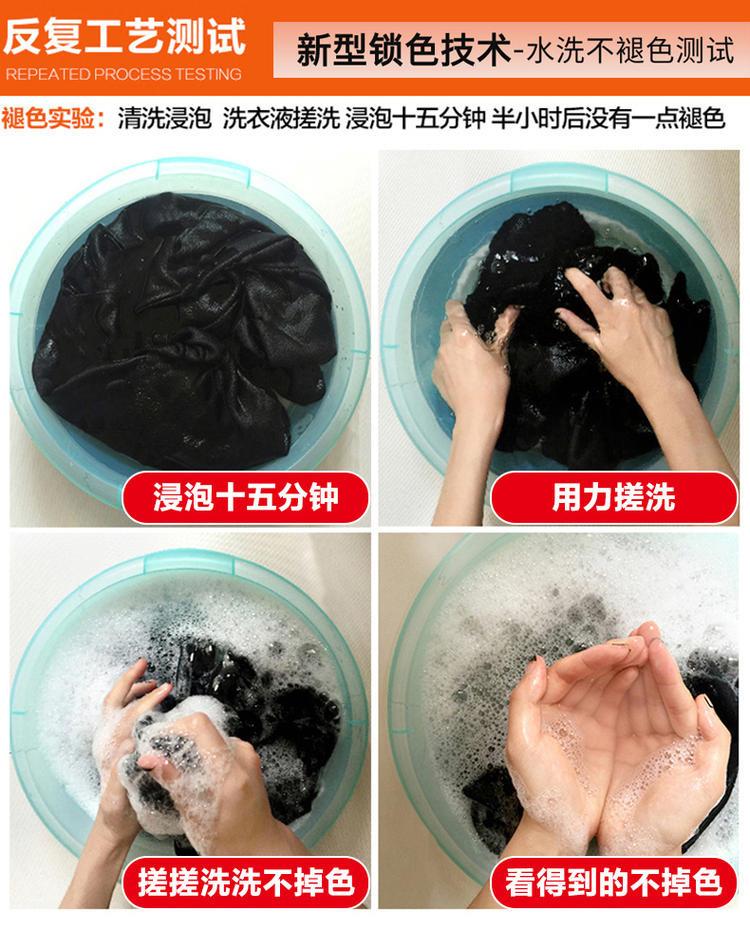 反复工艺测试
REPEATED PROCESS TESTING

新型锁色技术-水洗不褪色测试

褪色实验：清洗浸泡 洗衣液搓洗 浸泡十五分钟 半小时后没有一点褪色

浸泡十五分钟

用力搓洗

搓搓洗洗不掉色

看得到的不掉色