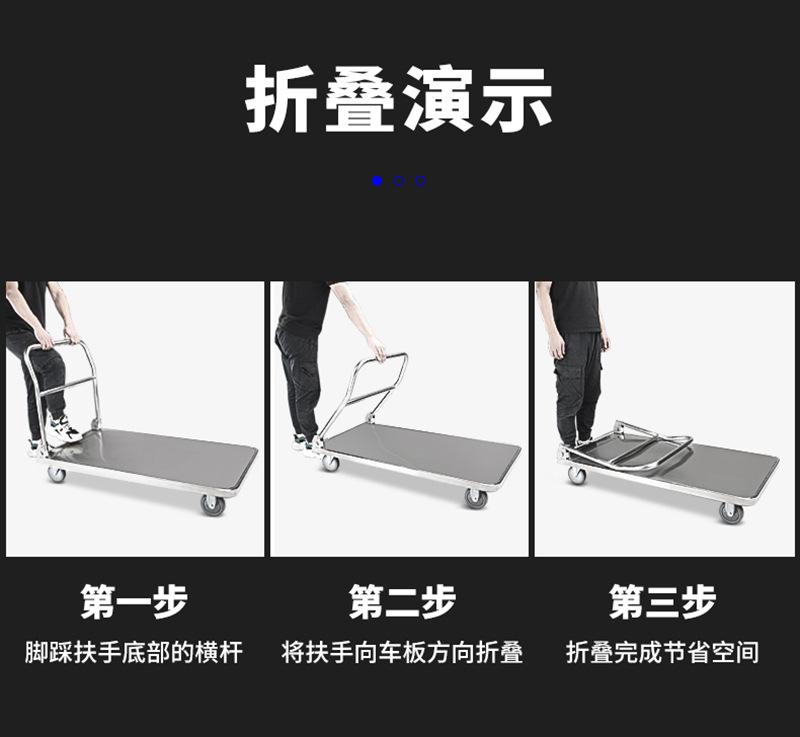 折叠演示

第一步
脚踩扶手底部的横杆

第二步
将扶手向车板方向折叠

第三步
折叠完成节省空间