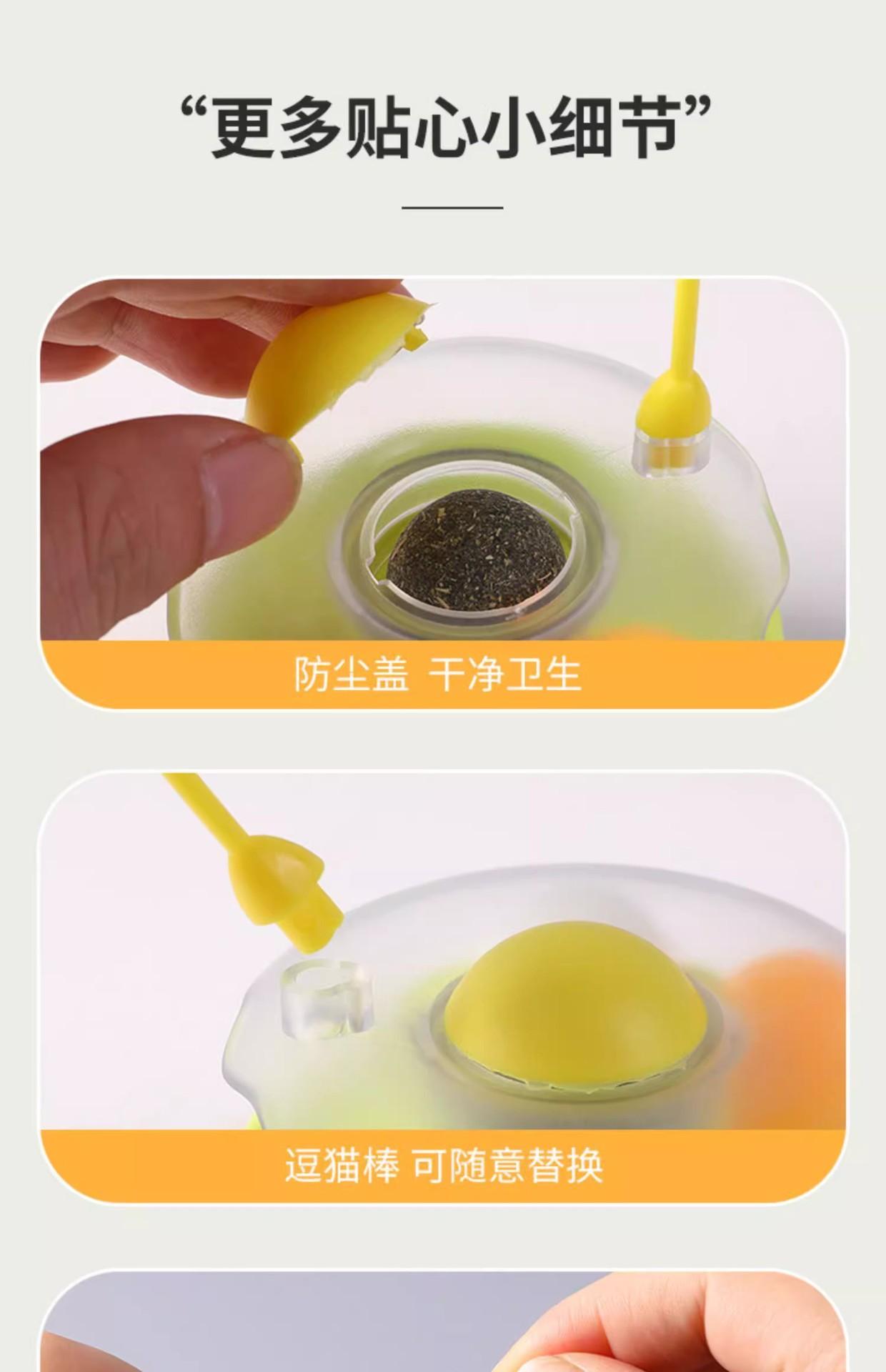 “更多贴心小细节”

防尘盖 干净卫生

逗猫棒 可随意替换