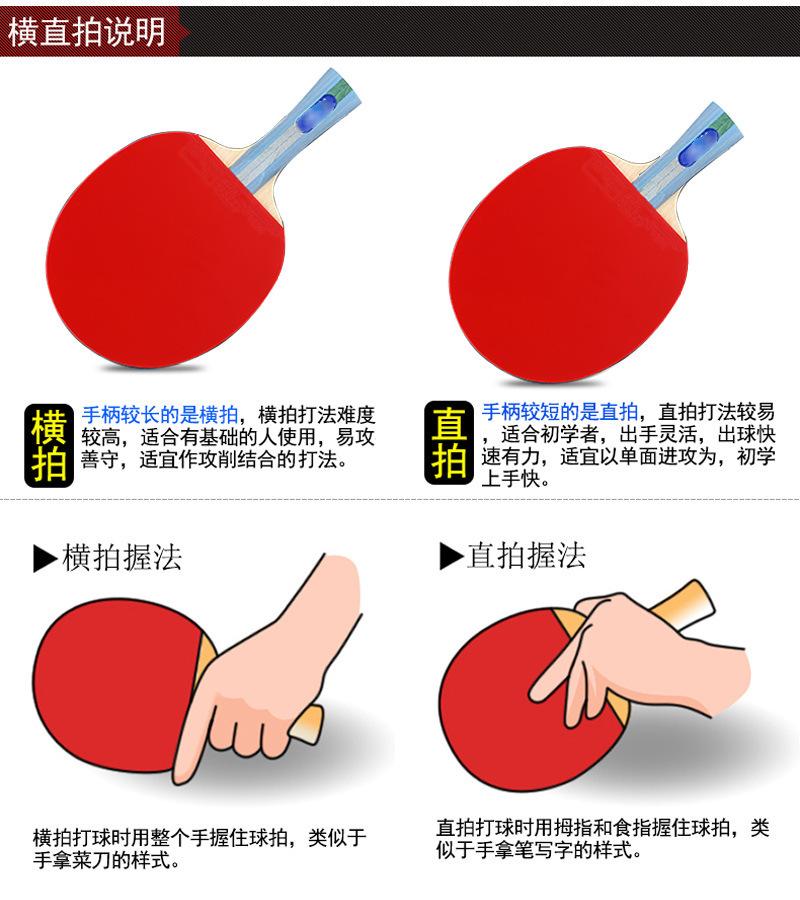 横直拍说明

横拍

手柄较长的是横拍，横拍打法难度较高，适合有基础的人使用，易攻善守，适宜作攻削结合的打法。

直拍

手柄较短的是直拍，直拍打法较易，适合初学者，出手灵活，出球快速有力，适宜以单面进攻为，初学上手快。

▶横拍握法

横拍打球时用整个手握住球拍，类似于手拿菜刀的样式。

▶直拍握法

直拍打球时用拇指和食指握住球拍，类似于手拿笔写字的样式。