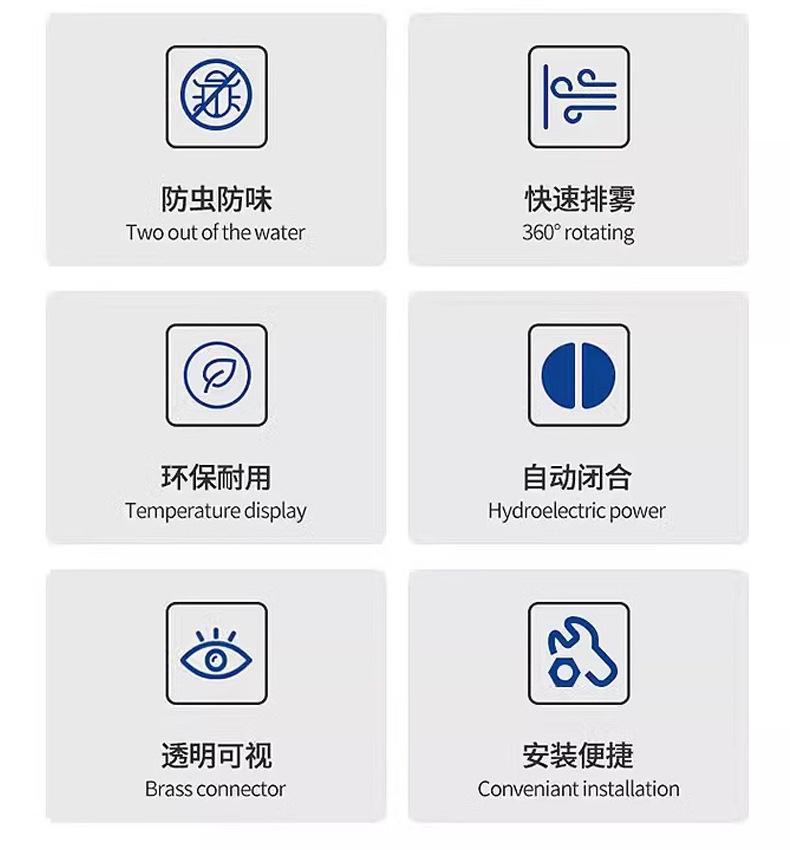 防虫防味
Two out of the water

快速排雾
360° rotating

环保耐用
Temperature display

自动闭合
Hydroelectric power

透明可视
Brass connector

安装便捷
Conveniant installation