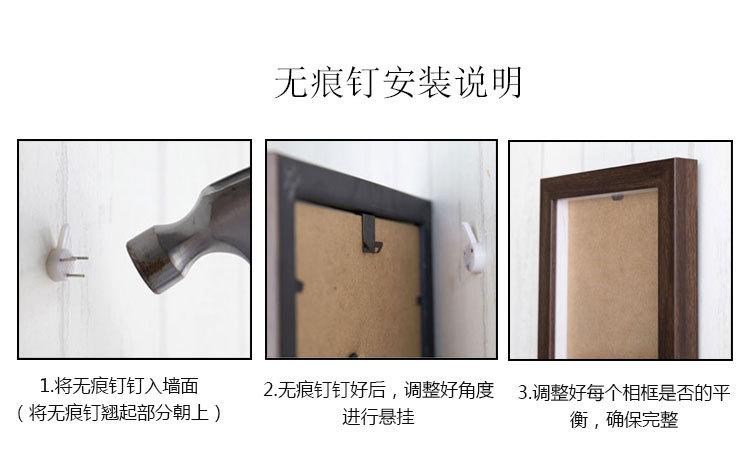 无痕钉安装说明

1.将无痕钉钉入墙面
（将无痕钉翘起部分朝上）

2.无痕钉钉好后，调整好角度进行悬挂

3.调整好每个相框是否的平衡，确保完整