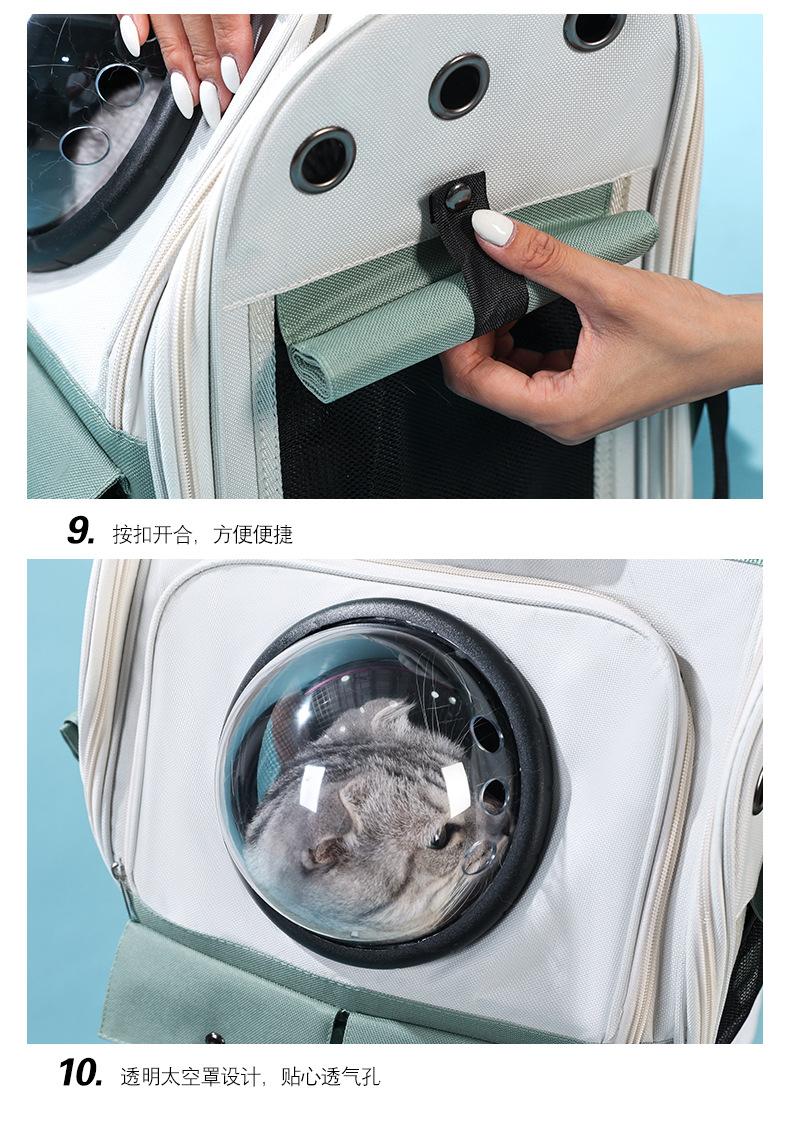 9. 按扣开合，方便便捷

10. 透明太空罩设计，贴心透气孔