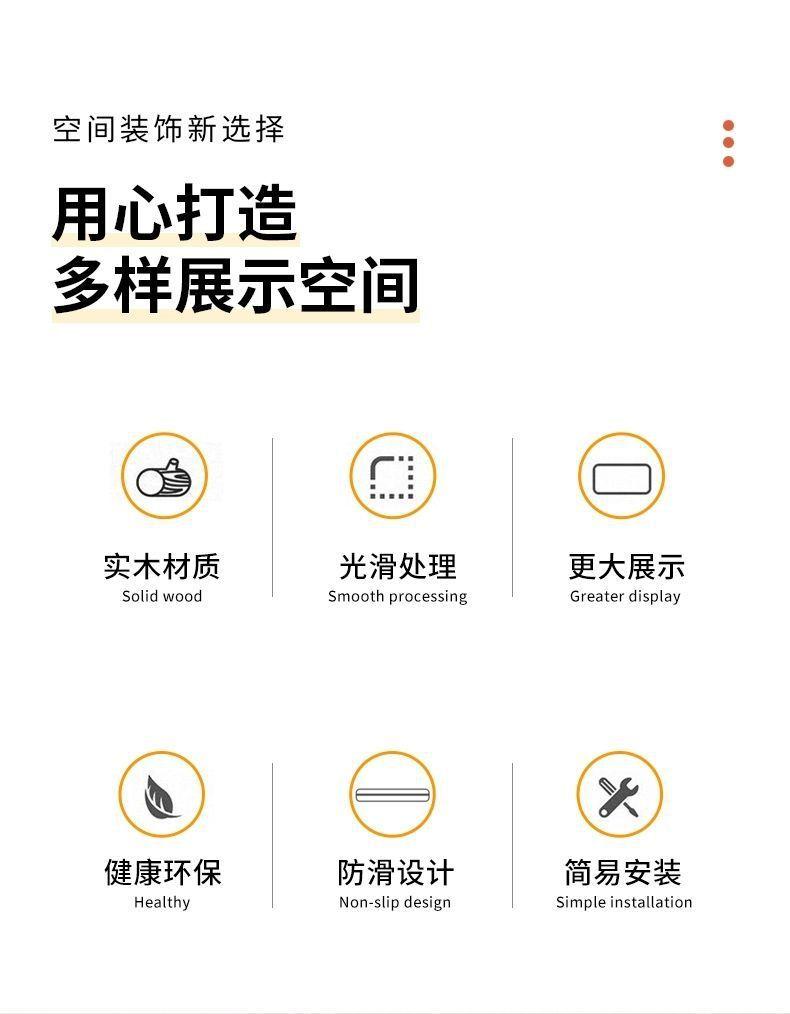 空间装饰新选择

用心打造
多样展示空间

实木材质
Solid wood

光滑处理
Smooth processing

更大展示
Greater display

健康环保
Healthy

防滑设计
Non-slip design

简易安装
Simple installation