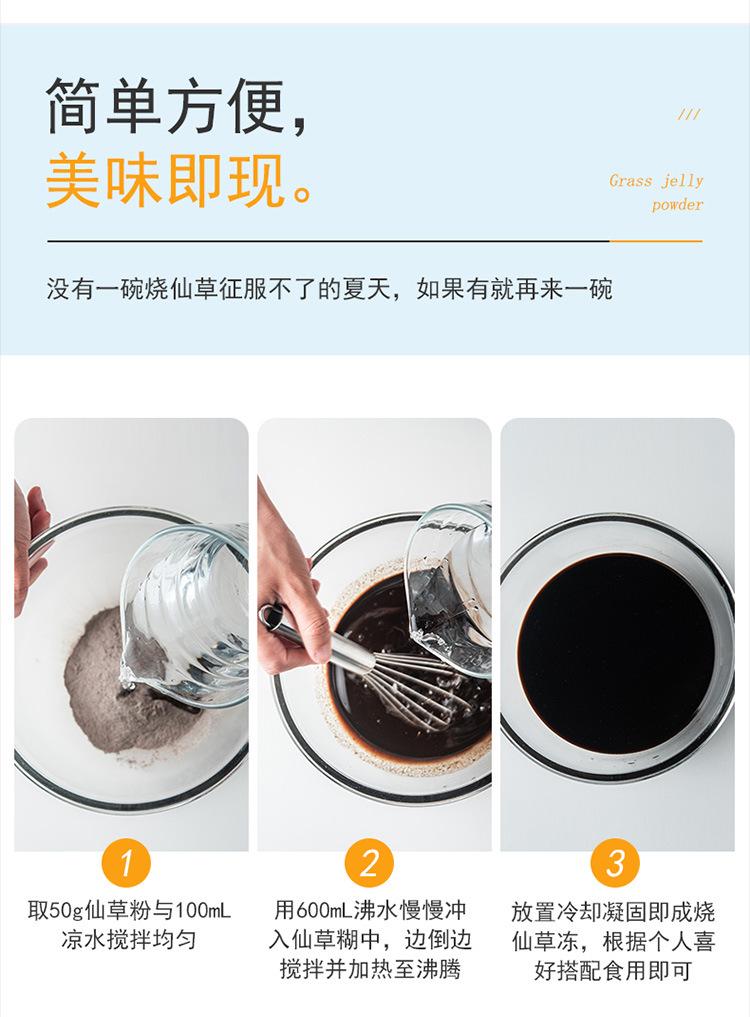 简单方便，
美味即现。

///

Grass jelly powder

没有一碗烧仙草征服不了的夏天，如果有就再来一碗

1
取50g仙草粉与100mL凉水搅拌均匀

2
用600mL沸水慢慢冲入仙草糊中，边倒边搅拌并加热至沸腾

3
放置冷却凝固即成烧仙草冻，根据个人喜好搭配食用即可