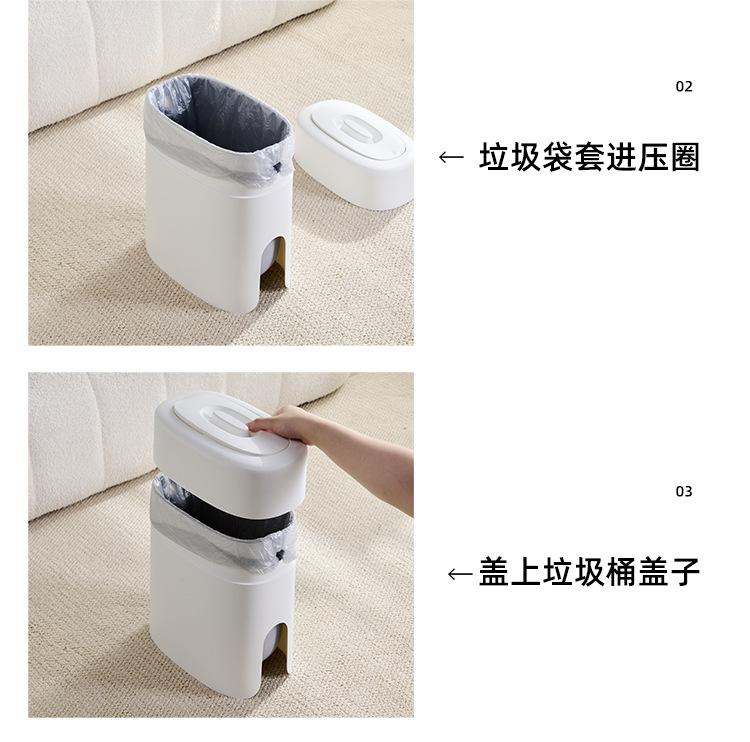 02

← 垃圾袋套进压圈

03

←盖上垃圾桶盖子