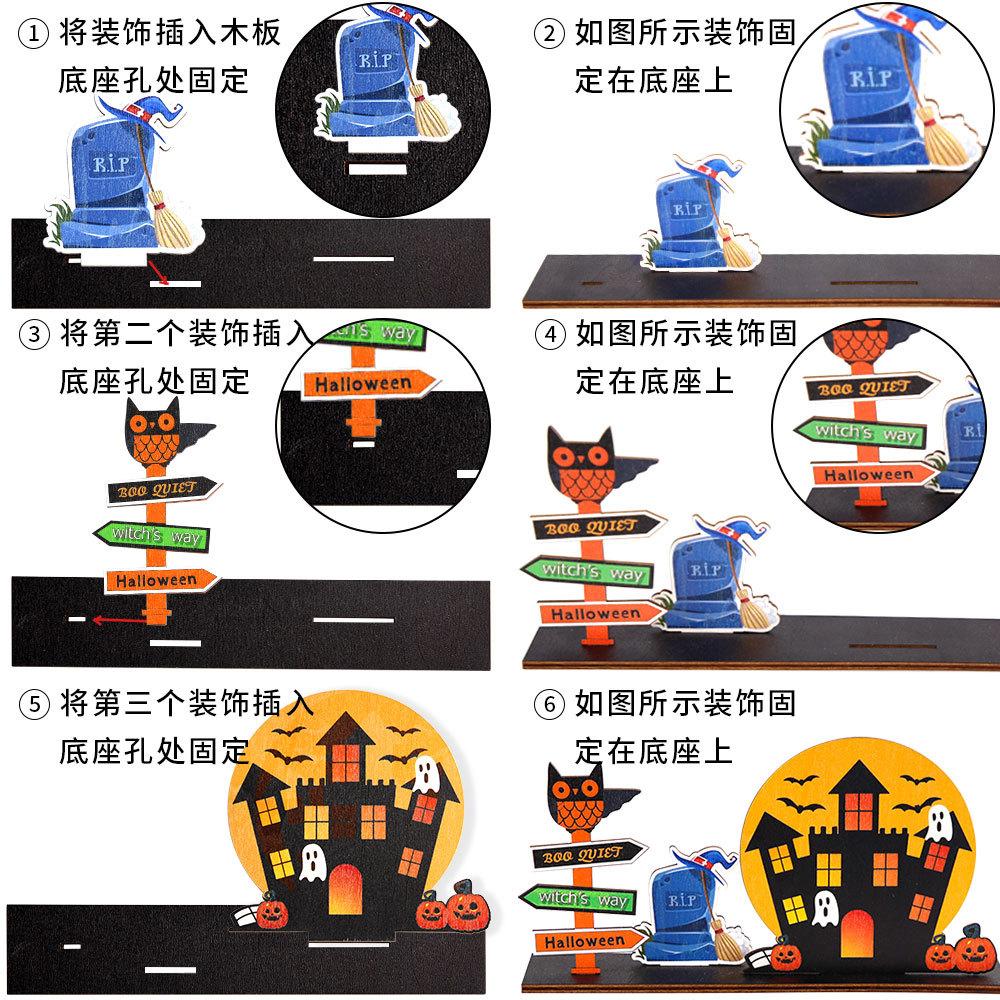 ① 将装饰插入木板底座孔处固定

R.I.P

R.I.P

② 如图所示装饰固定在底座上

R.I.P

R.I.P

③ 将第二个装饰插入底座孔处固定

witch's way

Halloween

BOO QUIET

witch's way

Halloween

④ 如图所示装饰固定在底座上

BOO QUIET

witch's way

Halloween

BOO QUIET

witch's way

Halloween

R.I.P

⑤ 将第三个装饰插入底座孔处固定

⑥ 如图所示装饰固定在底座上

BOO QUIET

witch's way

Halloween

R.I.P