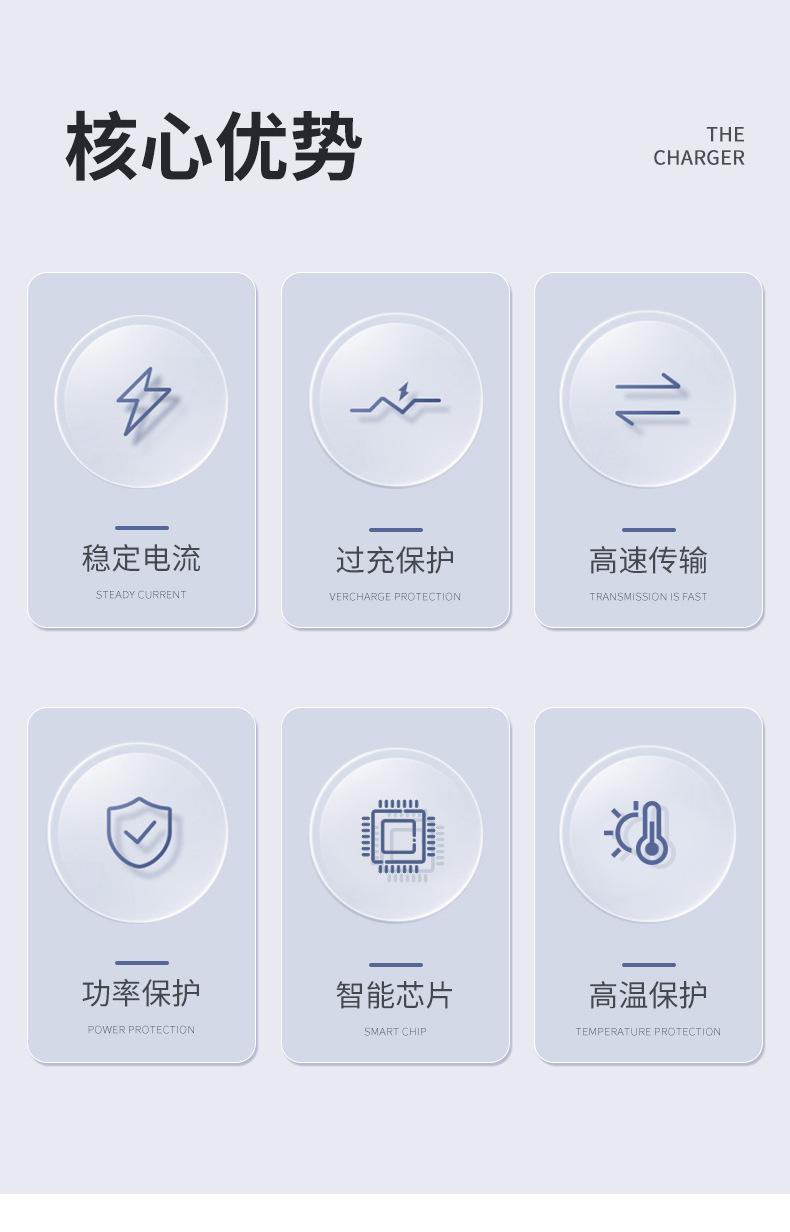 核心优势

THE
CHARGER

稳定电流
STEADY CURRENT

过充保护
VERCHARGE PROTECTION

高速传输
TRANSMISSION IS FAST

功率保护
POWER PROTECTION

智能芯片
SMART CHIP

高温保护
TEMPERATURE PROTECTION