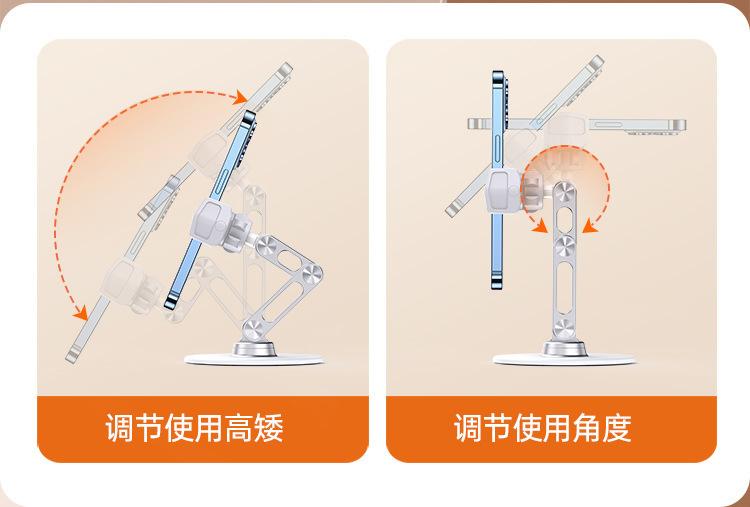 调节使用高矮

调节使用角度