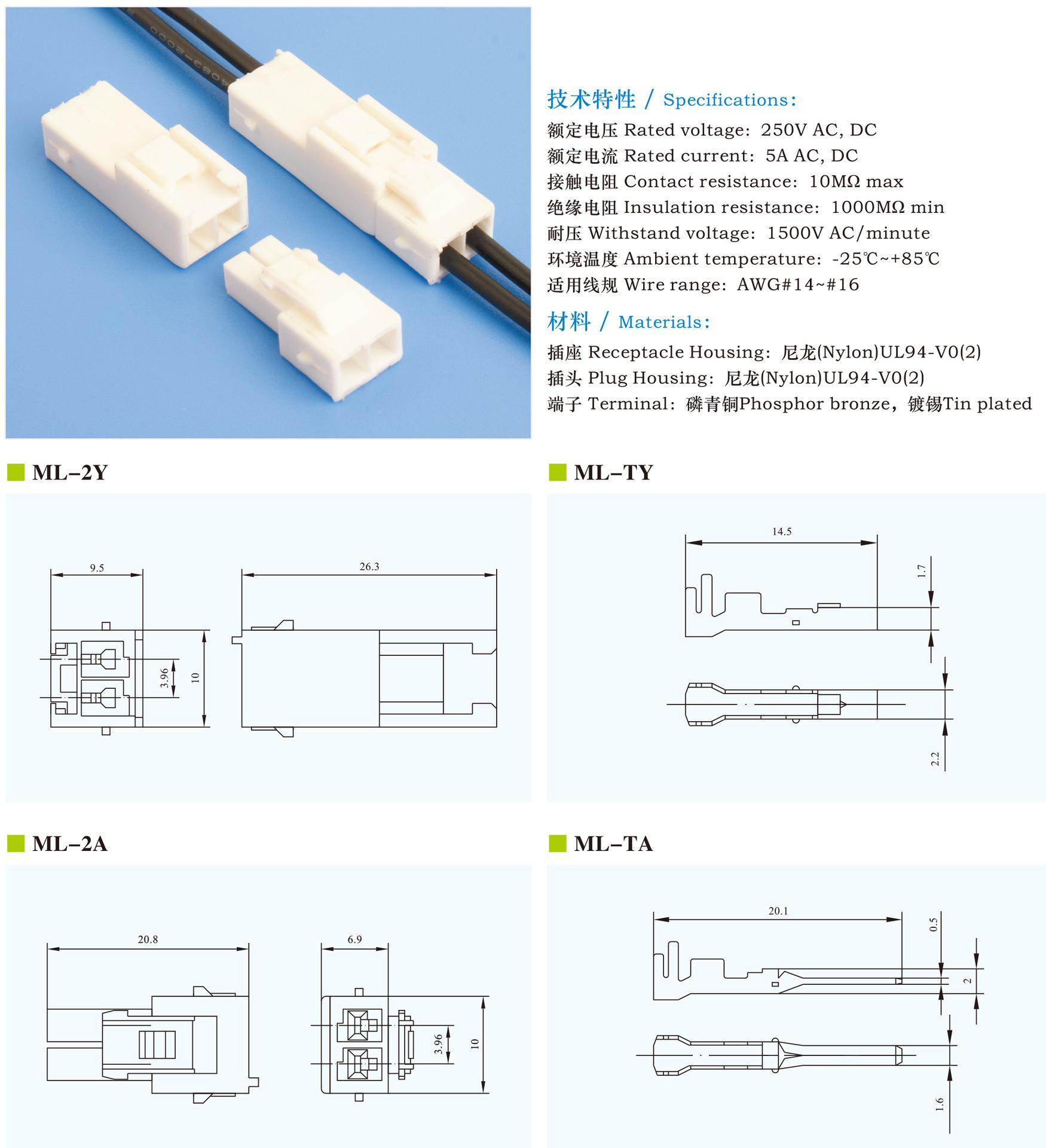 技术特性 / Specifications:
额定电压 Rated voltage: 250V AC, DC
额定电流 Rated current: 5A AC, DC
接触电阻 Contact resistance: 10MΩ max
绝缘电阻 Insulation resistance: 1000MΩ min
耐压 Withstand voltage: 1500V AC/minute
环境温度 Ambient temperature: -25℃~+85℃
适用线规 Wire range: AWG#14~#16

材料 / Materials:
插座 Receptacle Housing: 尼龙(Nylon)UL94-V0(2)
插头 Plug Housing: 尼龙(Nylon)UL94-V0(2)
端子 Terminal: 磷青铜Phosphor bronze, 镀锡Tin plated

ML-2Y

9.5
26.3
3.96
10

ML-TY

14.5
1.7
2.2

ML-2A

20.8
6.9
3.96
10

ML-TA

20.1
0.5
2
1.6