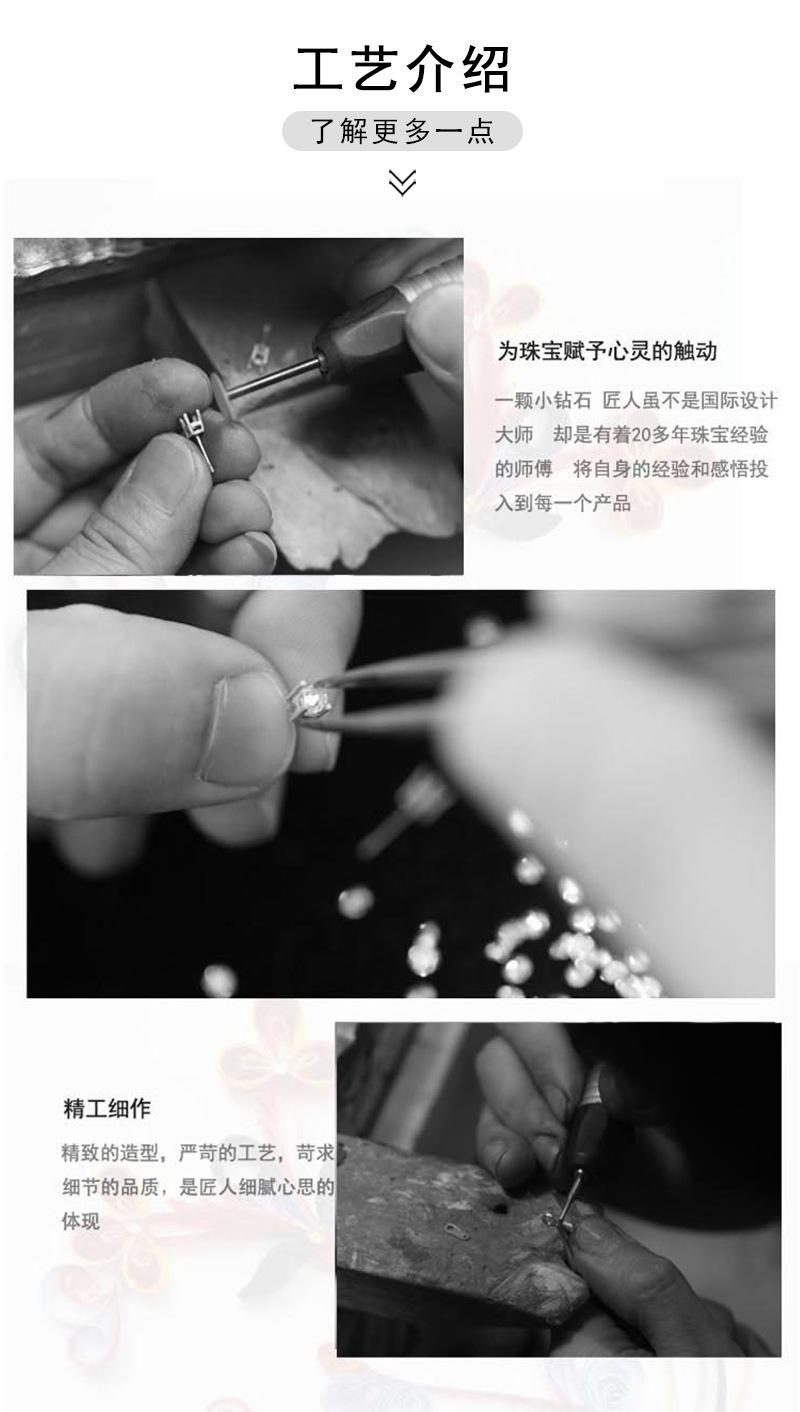 工艺介绍

了解更多一点

为珠宝赋予心灵的触动

一颗小钻石 匠人虽不是国际设计大师 却是有着20多年珠宝经验的师傅 将自身的经验和感悟投入到每一个产品

精工细作

精致的造型，严苛的工艺，苛求细节的品质，是匠人细腻心思的体现