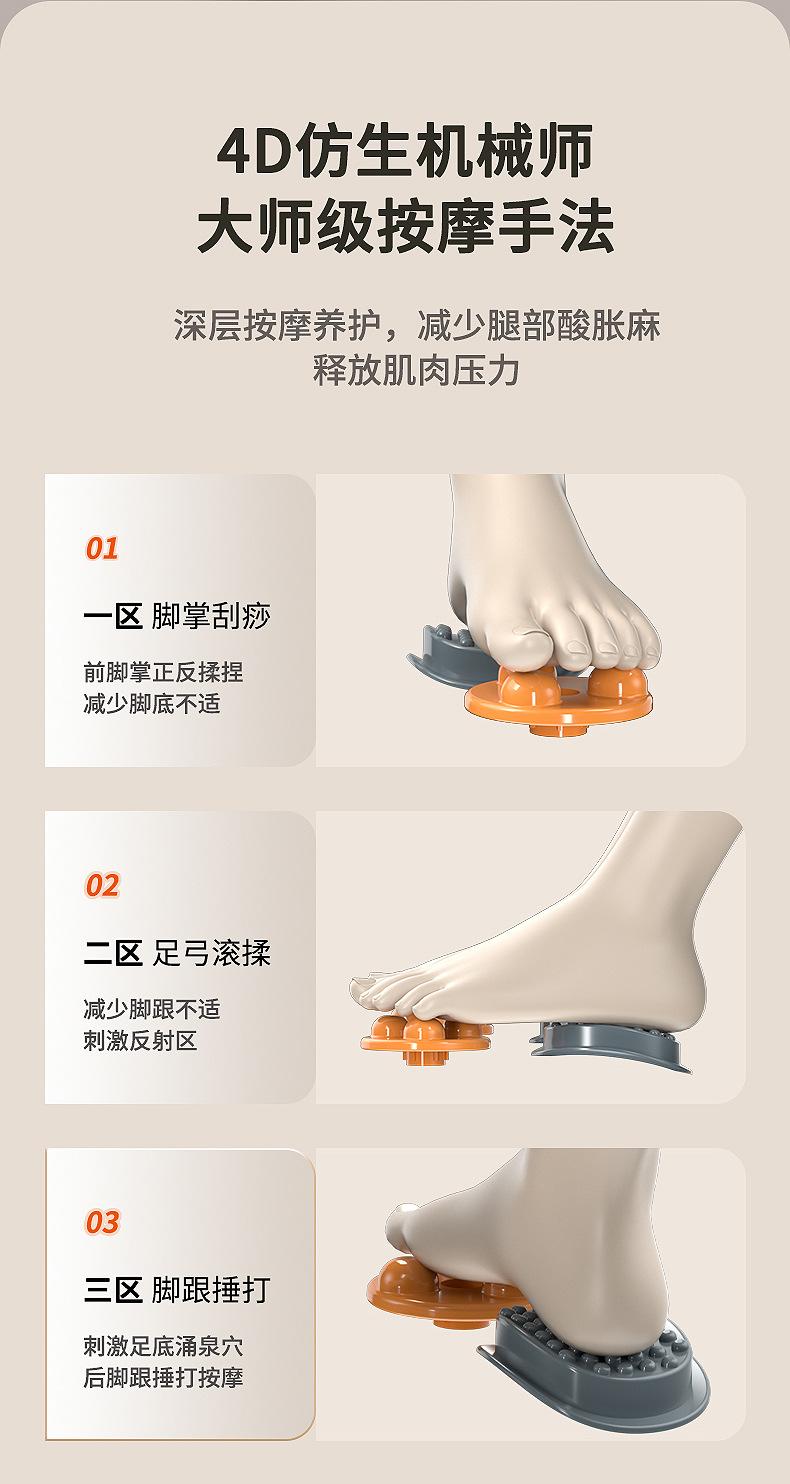 4D仿生机械师
大师级按摩手法

深层按摩养护，减少腿部酸胀麻
释放肌肉压力

01

一区 脚掌刮痧

前脚掌正反揉捏
减少脚底不适

02

二区 足弓滚揉

减少脚跟不适
刺激反射区

03

三区 脚跟捶打

刺激足底涌泉穴
后脚跟捶打按摩