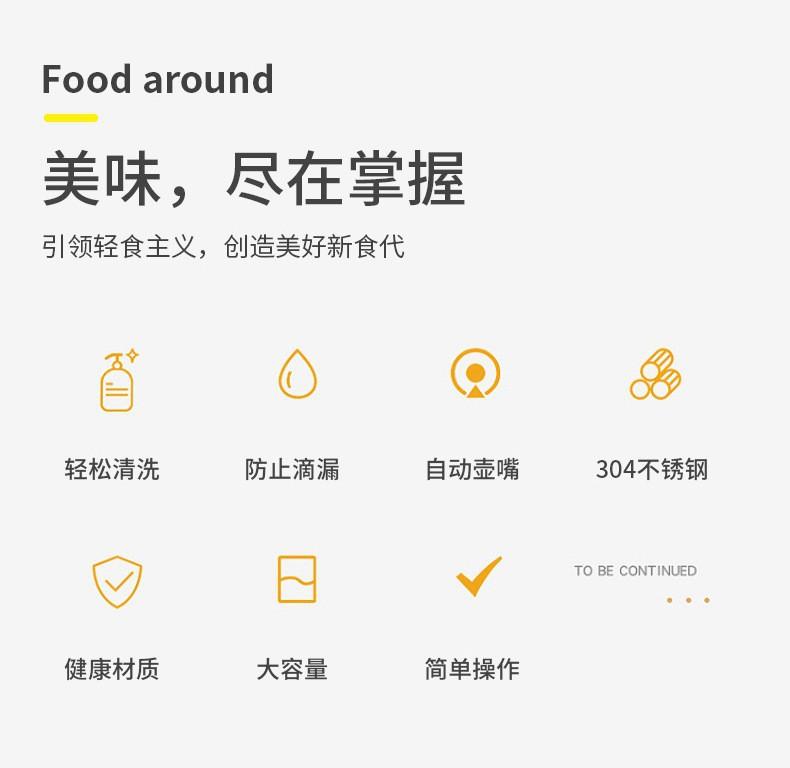 Food around

美味，尽在掌握

引领轻食主义，创造美好新食代

轻松清洗

防止滴漏

自动壶嘴

304不锈钢

健康材质

大容量

简单操作

TO BE CONTINUED

...