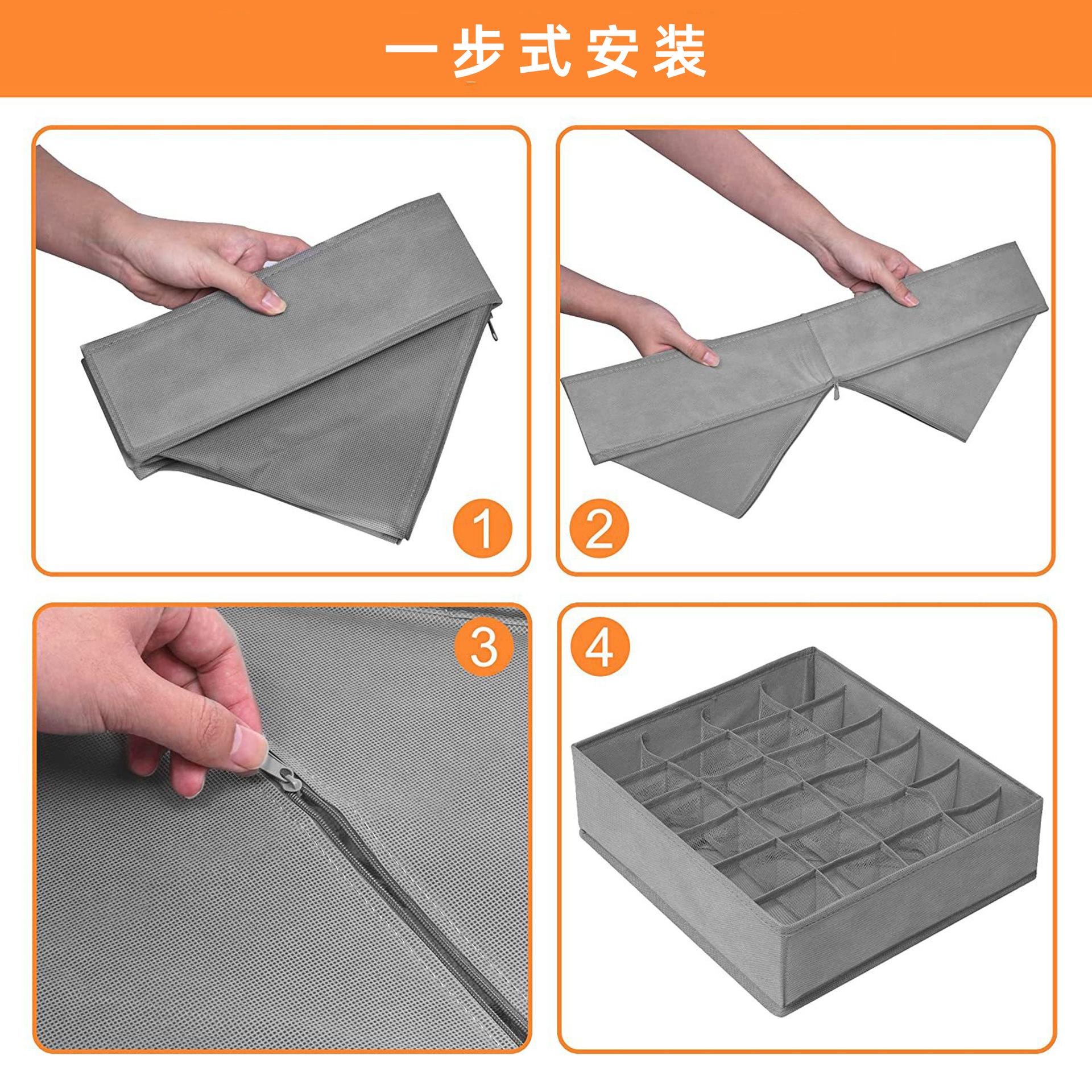 一步式安装

1

2

3

4